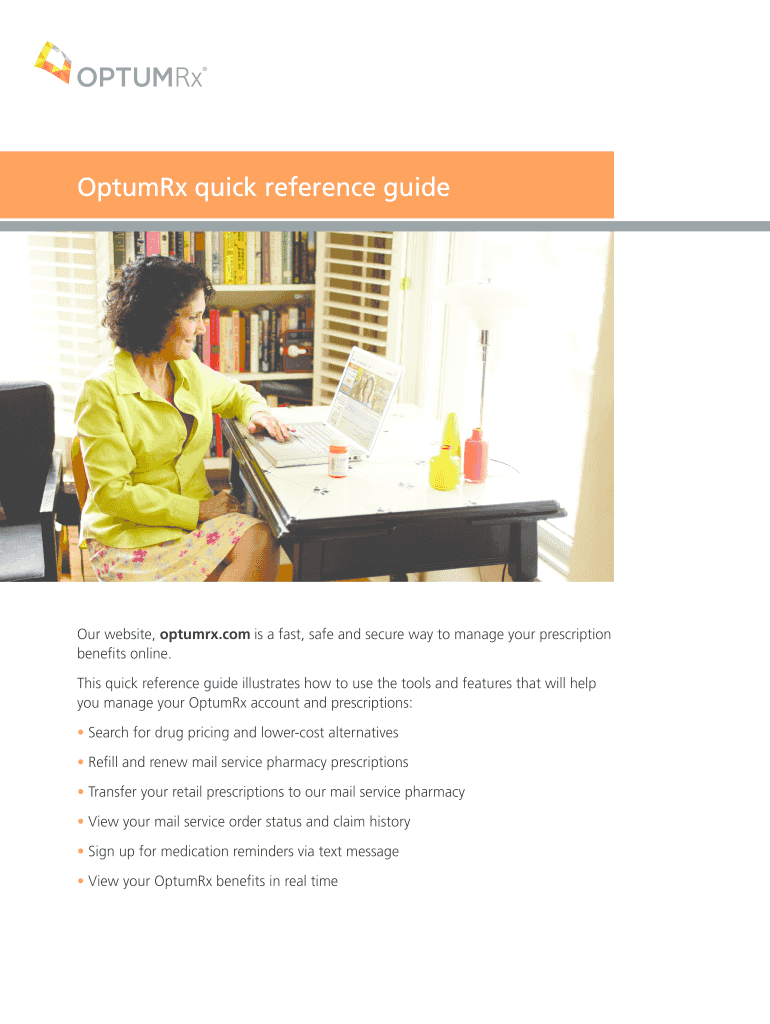 OPTUMRx®

OptumRx quick reference guide

Our website, optumrx.com is a fast, safe and secure way to manage your prescription benefits online.

This quick reference guide illustrates how to use the tools and features that will help you manage your OptumRx account and prescriptions:

• Search for drug pricing and lower-cost alternatives
• Refill and renew mail service pharmacy prescriptions
• Transfer your retail prescriptions to our mail service pharmacy
• View your mail service order status and claim history
• Sign up for medication reminders via text message
• View your OptumRx benefits in real time