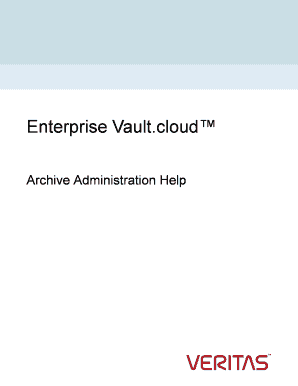 Enterprise Vault.cloud™

Archive Administration Help

VERITAS™