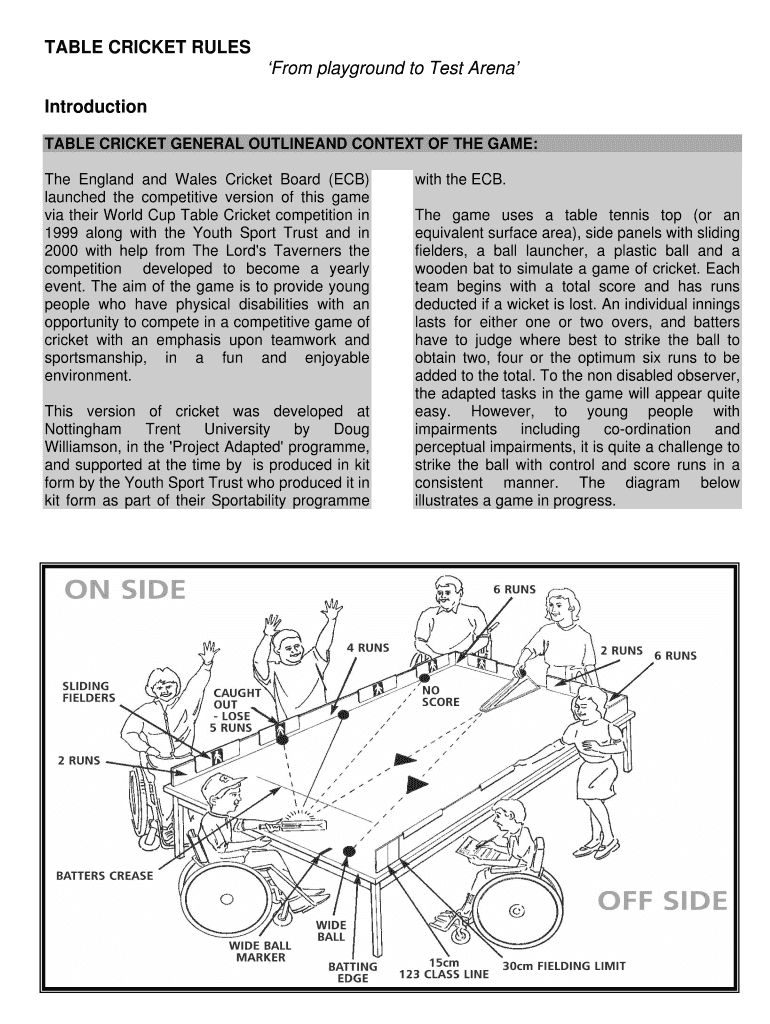 TABLE CRICKET RULES

'From playground to Test Arena'

Introduction

TABLE CRICKET GENERAL OUTLINEAND CONTEXT OF THE GAME:

The England and Wales Cricket Board (ECB) launched the competitive version of this game via their World Cup Table Cricket competition in 1999 along with the Youth Sport Trust and in 2000 with help from The Lord's Taverners the competition developed to become a yearly event. The aim of the game is to provide young people who have physical disabilities with an opportunity to compete in a competitive game of cricket with an emphasis upon teamwork and sportsmanship, in a fun and enjoyable environment.

This version of cricket was developed at Nottingham Trent University by Doug Williamson, in the 'Project Adapted' programme, and supported at the time by is produced in kit form by the Youth Sport Trust who produced it in kit form as part of their Sportability programme with the ECB.

The game uses a table tennis top (or an equivalent surface area), side panels with sliding fielders, a ball launcher, a plastic ball and a wooden bat to simulate a game of cricket. Each team begins with a total score and has runs deducted if a wicket is lost. An individual innings lasts for either one or two overs, and batters have to judge where best to strike the ball to obtain two, four or the optimum six runs to be added to the total. To the non disabled observer, the adapted tasks in the game will appear quite easy. However, to young people with impairments including co-ordination and perceptual impairments, it is quite a challenge to strike the ball with control and score runs in a consistent manner. The diagram below illustrates a game in progress.

ON SIDE
6 RUNS
4 RUNS
2 RUNS
6 RUNS
SLIDING FIELDERS
CAUGHT OUT - LOSE 5 RUNS
NO SCORE
2 RUNS
BATTERS CREASE
OFF SIDE
WIDE BALL
WIDE BALL MARKER
BATTING EDGE
15cm 123 CLASS LINE
30cm FIELDING LIMIT