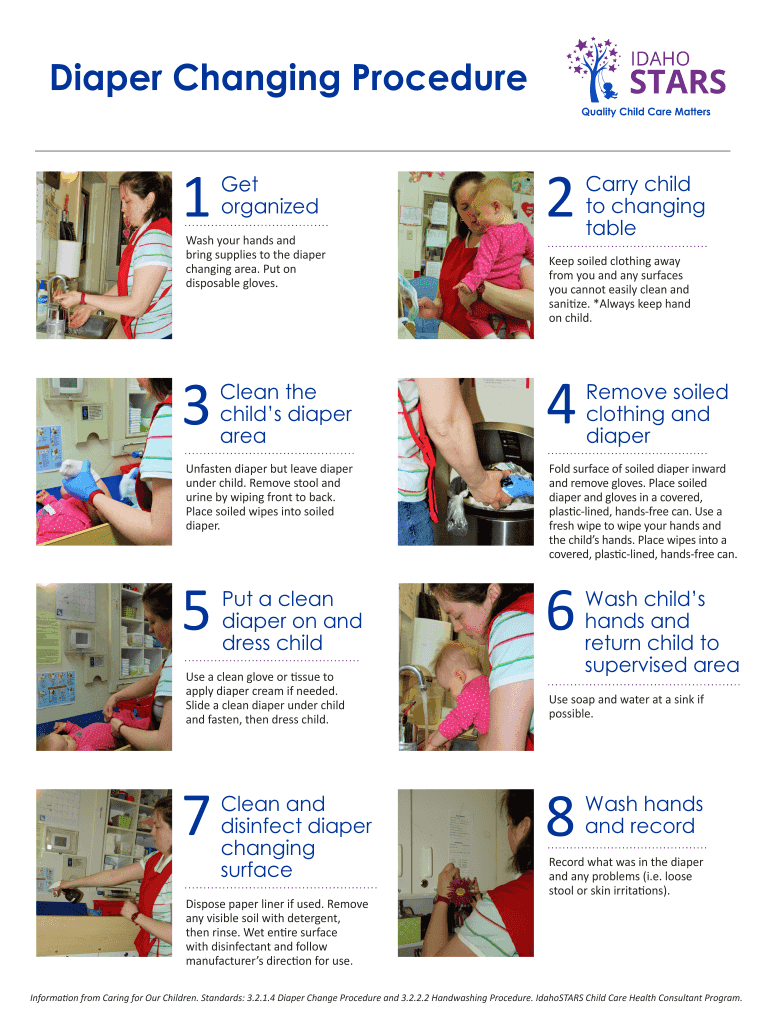 Diaper Changing Procedure

IDAHO STARS
Quality Child Care Matters

1 Get organized

Wash your hands and bring supplies to the diaper changing area. Put on disposable gloves.

2 Carry child to changing table

Keep soiled clothing away from you and any surfaces you cannot easily clean and sanitize. *Always keep hand on child.

3 Clean the child's diaper area

Unfasten diaper but leave diaper under child. Remove stool and urine by wiping front to back. Place soiled wipes into soiled diaper.

4 Remove soiled clothing and diaper

Fold surface of soiled diaper inward and remove gloves. Place soiled diaper and gloves in a covered, plastic-lined, hands-free can. Use a fresh wipe to wipe your hands and the child's hands. Place wipes into a covered, plastic-lined, hands-free can.

5 Put a clean diaper on and dress child

Use a clean glove or tissue to apply diaper cream if needed. Slide a clean diaper under child and fasten, then dress child.

6 Wash child's hands and return child to supervised area

Use soap and water at a sink if possible.

7 Clean and disinfect diaper changing surface

Dispose paper liner if used. Remove any visible soil with detergent, then rinse. Wet entire surface with disinfectant and follow manufacturer's direction for use.

8 Wash hands and record

Record what was in the diaper and any problems (i.e. loose stool or skin irritations).

Information from Caring for Our Children. Standards: 3.2.1.4 Diaper Change Procedure and 3.2.2.2 Handwashing Procedure. IdahoSTARS Child Care Health Consultant Program.