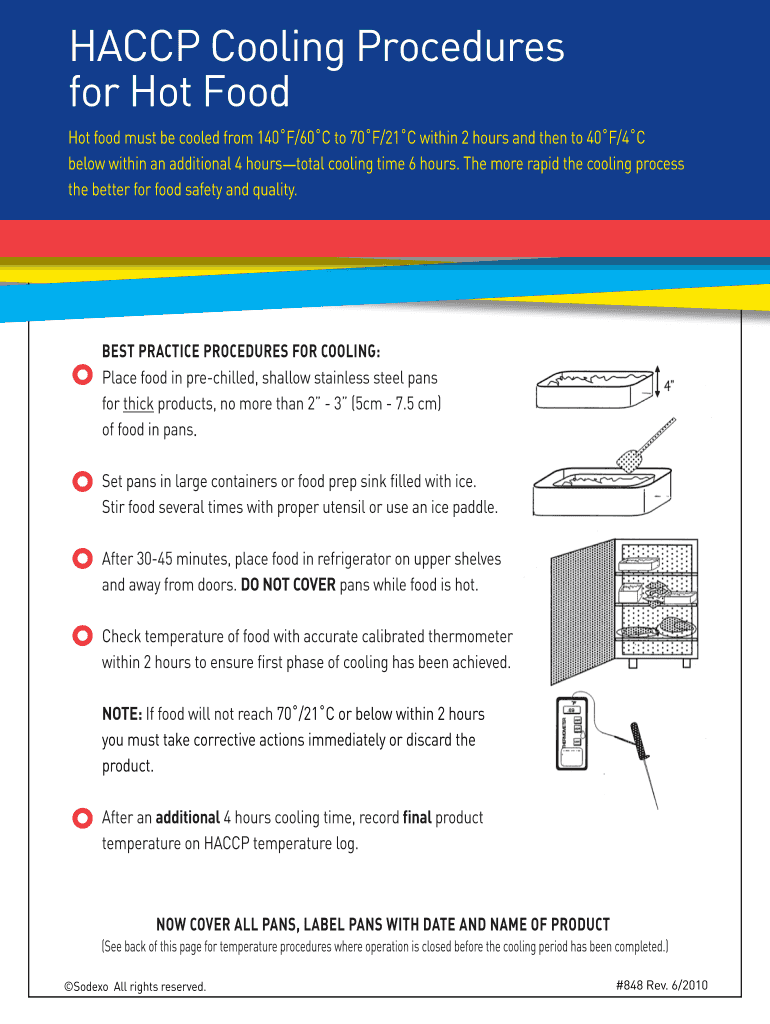 HACCP Cooling Procedures for Hot Food

Hot food must be cooled from 140˚F/60˚C to 70˚F/21˚C within 2 hours and then to 40˚F/4˚C below within an additional 4 hours—total cooling time 6 hours. The more rapid the cooling process the better for food safety and quality.

BEST PRACTICE PROCEDURES FOR COOLING:

Place food in pre-chilled, shallow stainless steel pans for thick products, no more than 2" - 3" (5cm - 7.5 cm) of food in pans.

4"

Set pans in large containers or food prep sink filled with ice. Stir food several times with proper utensil or use an ice paddle.

After 30-45 minutes, place food in refrigerator on upper shelves and away from doors. DO NOT COVER pans while food is hot.

Check temperature of food with accurate calibrated thermometer within 2 hours to ensure first phase of cooling has been achieved.

NOTE: If food will not reach 70˚/21˚C or below within 2 hours you must take corrective actions immediately or discard the product.

THERMOMETER

After an additional 4 hours cooling time, record final product temperature on HACCP temperature log.

NOW COVER ALL PANS, LABEL PANS WITH DATE AND NAME OF PRODUCT

(See back of this page for temperature procedures where operation is closed before the cooling period has been completed.)

©Sodexo All rights reserved.

#848 Rev. 6/2010