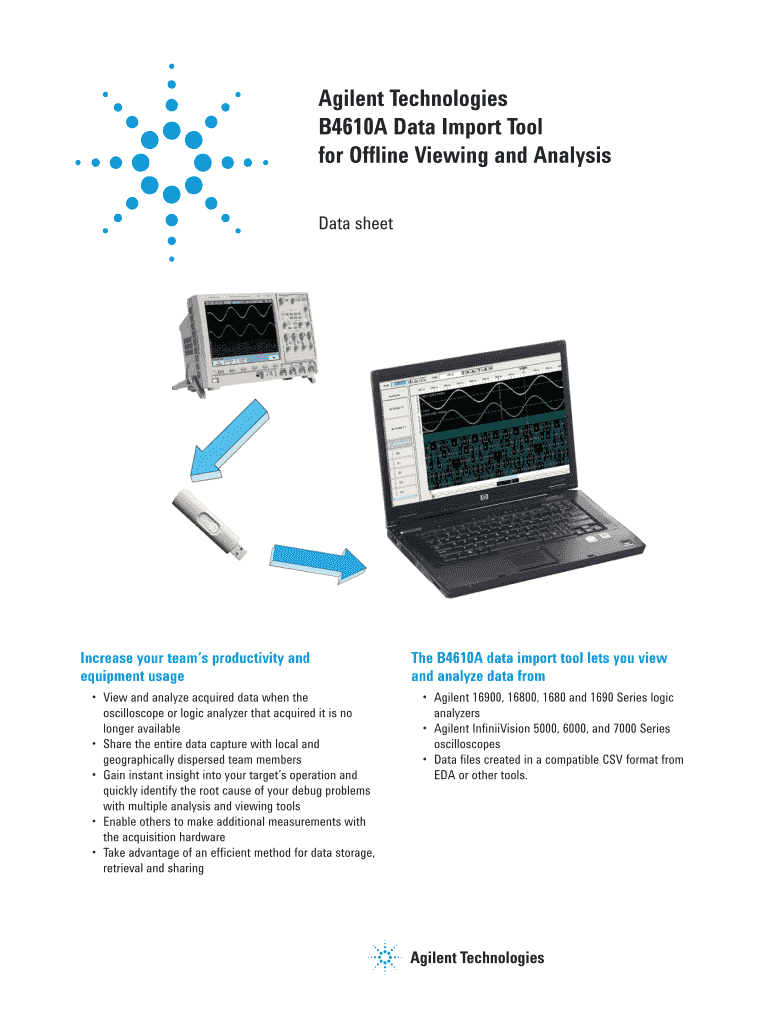 Agilent Technologies
B4610A Data Import Tool
for Offline Viewing and Analysis

Data sheet

Increase your team's productivity and equipment usage

• View and analyze acquired data when the oscilloscope or logic analyzer that acquired it is no longer available
• Share the entire data capture with local and geographically dispersed team members
• Gain instant insight into your target's operation and quickly identify the root cause of your debug problems with multiple analysis and viewing tools
• Enable others to make additional measurements with the acquisition hardware
• Take advantage of an efficient method for data storage, retrieval and sharing

The B4610A data import tool lets you view and analyze data from

• Agilent 16900, 16800, 1680 and 1690 Series logic analyzers
• Agilent InfiniiVision 5000, 6000, and 7000 Series oscilloscopes
• Data files created in a compatible CSV format from EDA or other tools.

Agilent Technologies