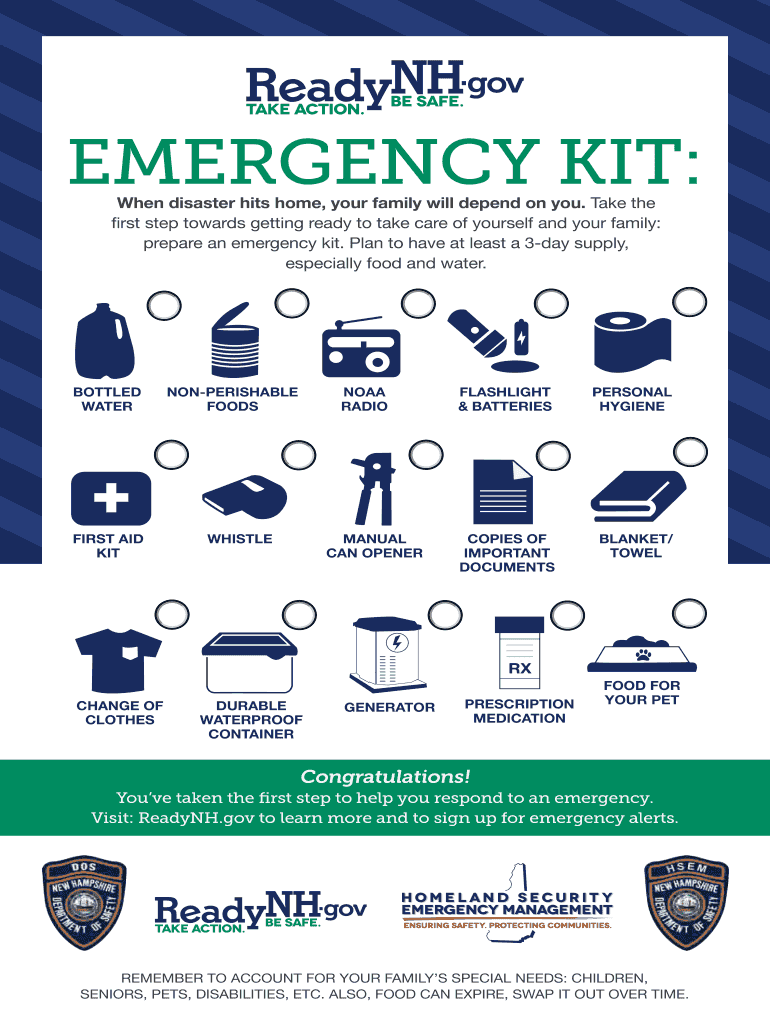 ReadyNH.gov
TAKE ACTION. BE SAFE.

EMERGENCY KIT:

When disaster hits home, your family will depend on you. Take the first step towards getting ready to take care of yourself and your family: prepare an emergency kit. Plan to have at least a 3-day supply, especially food and water.

BOTTLED WATER

NON-PERISHABLE FOODS

NOAA RADIO

FLASHLIGHT & BATTERIES

PERSONAL HYGIENE

FIRST AID KIT

WHISTLE

MANUAL CAN OPENER

COPIES OF IMPORTANT DOCUMENTS

BLANKET/ TOWEL

CHANGE OF CLOTHES

DURABLE WATERPROOF CONTAINER

GENERATOR

RX

PRESCRIPTION MEDICATION

FOOD FOR YOUR PET

Congratulations!
You've taken the first step to help you respond to an emergency.
Visit: ReadyNH.gov to learn more and to sign up for emergency alerts.

DOS
NEW HAMPSHIRE
DEPARTMENT OF SAFETY

ReadyNH.gov
TAKE ACTION. BE SAFE.

HOMELAND SECURITY
EMERGENCY MANAGEMENT
ENSURING SAFETY. PROTECTING COMMUNITIES.

HSEM
NEW HAMPSHIRE
DEPARTMENT OF SAFETY

REMEMBER TO ACCOUNT FOR YOUR FAMILY'S SPECIAL NEEDS: CHILDREN, SENIORS, PETS, DISABILITIES, ETC. ALSO, FOOD CAN EXPIRE, SWAP IT OUT OVER TIME.