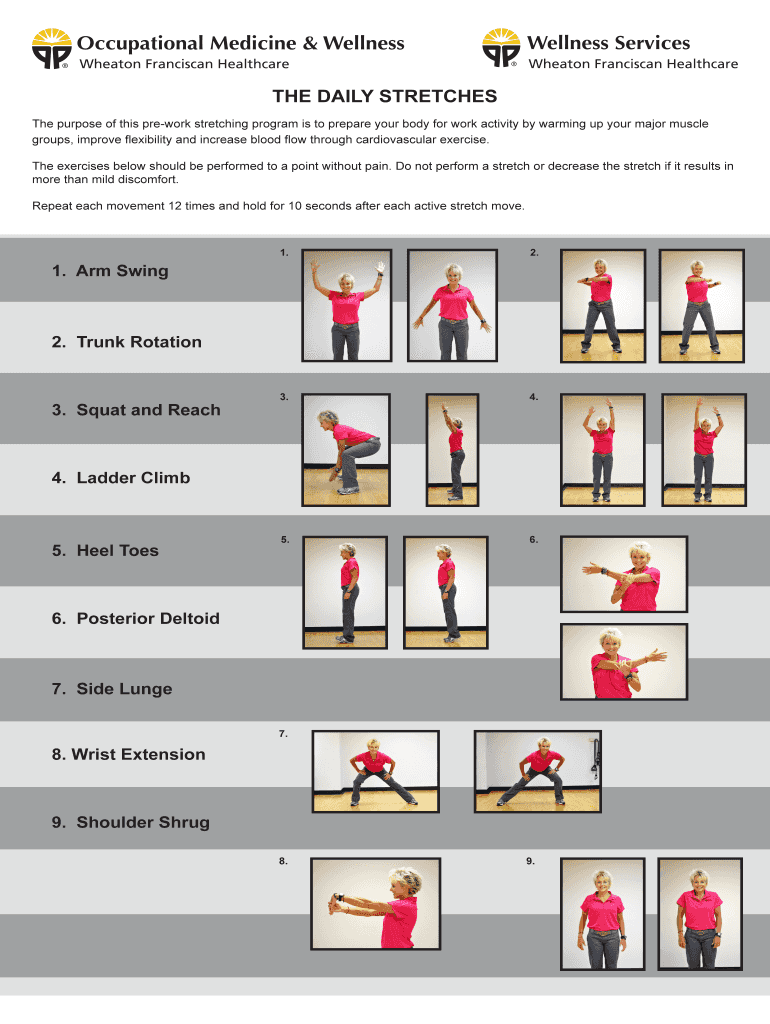 Occupational Medicine & Wellness
Wheaton Franciscan Healthcare

Wellness Services
Wheaton Franciscan Healthcare

THE DAILY STRETCHES

The purpose of this pre-work stretching program is to prepare your body for work activity by warming up your major muscle groups, improve flexibility and increase blood flow through cardiovascular exercise.

The exercises below should be performed to a point without pain. Do not perform a stretch or decrease the stretch if it results in more than mild discomfort.

Repeat each movement 12 times and hold for 10 seconds after each active stretch move.

1. Arm Swing

2. Trunk Rotation

3. Squat and Reach

4. Ladder Climb

5. Heel Toes

6. Posterior Deltoid

7. Side Lunge

8. Wrist Extension

9. Shoulder Shrug

1.

2.

3.

4.

5.

6.

7.

8.

9.