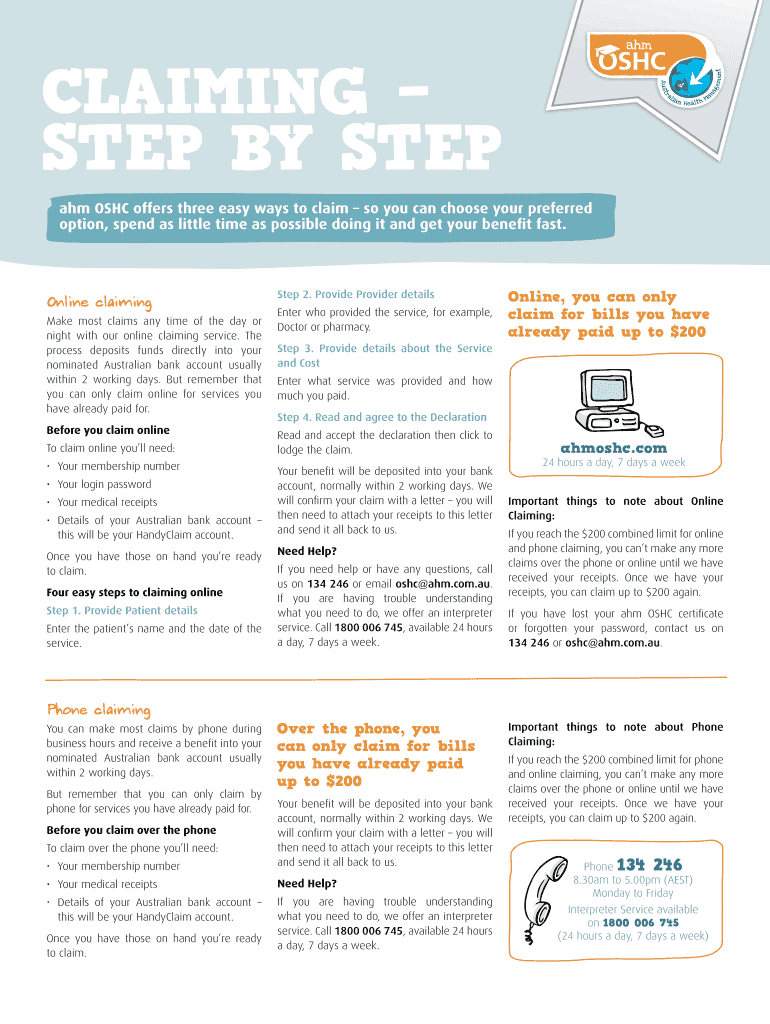 ahm OSHC Australian Health Management

CLAIMING – STEP BY STEP

ahm OSHC offers three easy ways to claim – so you can choose your preferred option, spend as little time as possible doing it and get your benefit fast.

Online claiming

Make most claims any time of the day or night with our online claiming service. The process deposits funds directly into your nominated Australian bank account usually within 2 working days. But remember that you can only claim online for services you have already paid for.

Before you claim online

To claim online you'll need:

• Your membership number
• Your login password
• Your medical receipts
• Details of your Australian bank account – this will be your HandyClaim account.

Once you have those on hand you're ready to claim.

Four easy steps to claiming online

Step 1. Provide Patient details

Enter the patient's name and the date of the service.

Step 2. Provide Provider details

Enter who provided the service, for example, Doctor or pharmacy.

Step 3. Provide details about the Service and Cost

Enter what service was provided and how much you paid.

Step 4. Read and agree to the Declaration

Read and accept the declaration then click to lodge the claim.

Your benefit will be deposited into your bank account, normally within 2 working days. We will confirm your claim with a letter – you will then need to attach your receipts to this letter and send it all back to us.

Need Help?

If you need help or have any questions, call us on 134 246 or email oshc@ahm.com.au. If you are having trouble understanding what you need to do, we offer an interpreter service. Call 1800 006 745, available 24 hours a day, 7 days a week.

Online, you can only claim for bills you have already paid up to $200

ahmoshc.com
24 hours a day, 7 days a week

Important things to note about Online Claiming:

If you reach the $200 combined limit for online and phone claiming, you can't make any more claims over the phone or online until we have received your receipts. Once we have your receipts, you can claim up to $200 again.

If you have lost your ahm OSHC certificate or forgotten your password, contact us on 134 246 or oshc@ahm.com.au.

Phone claiming

You can make most claims by phone during business hours and receive a benefit into your nominated Australian bank account usually within 2 working days.

But remember that you can only claim by phone for services you have already paid for.

Before you claim over the phone

To claim over the phone you'll need:

• Your membership number
• Your medical receipts
• Details of your Australian bank account – this will be your HandyClaim account.

Once you have those on hand you're ready to claim.

Over the phone, you can only claim for bills you have already paid up to $200

Your benefit will be deposited into your bank account, normally within 2 working days. We will confirm your claim with a letter – you will then need to attach your receipts to this letter and send it all back to us.

Need Help?

If you are having trouble understanding what you need to do, we offer an interpreter service. Call 1800 006 745, available 24 hours a day, 7 days a week.

Important things to note about Phone Claiming:

If you reach the $200 combined limit for phone and online claiming, you can't make any more claims over the phone or online until we have received your receipts. Once we have your receipts, you can claim up to $200 again.

Phone 134 246
8.30am to 5.00pm (AEST)
Monday to Friday
Interpreter Service available on 1800 006 745
(24 hours a day, 7 days a week)