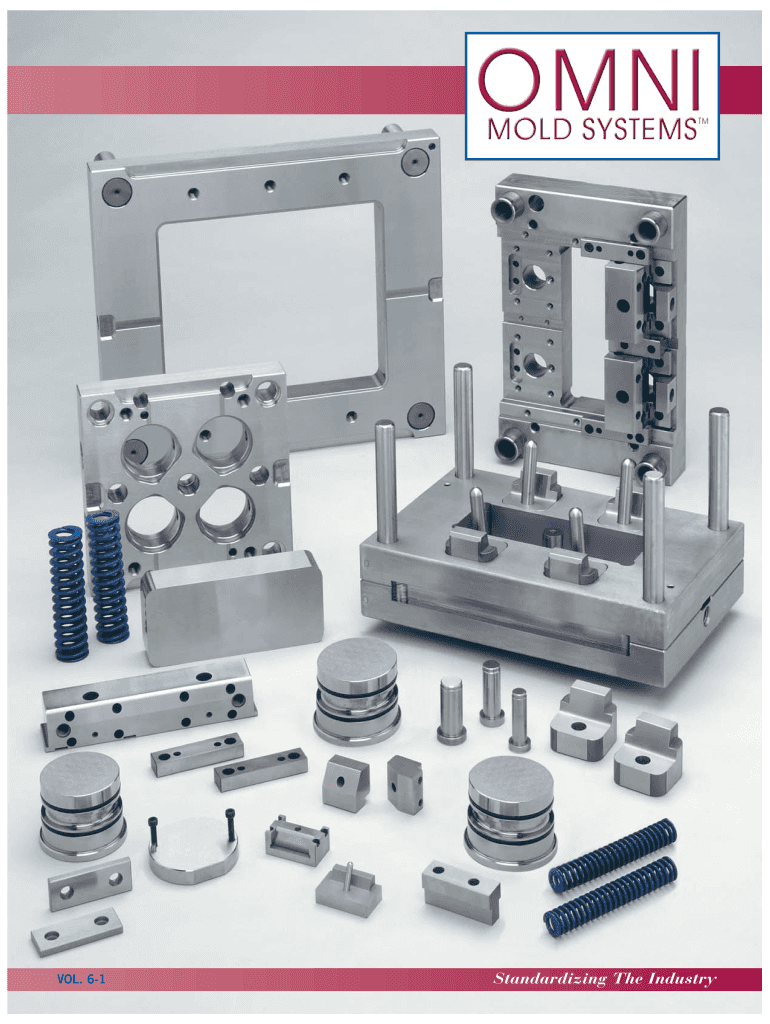 OMNI
MOLD SYSTEMS™

VOL. 6-1

Standardizing The Industry