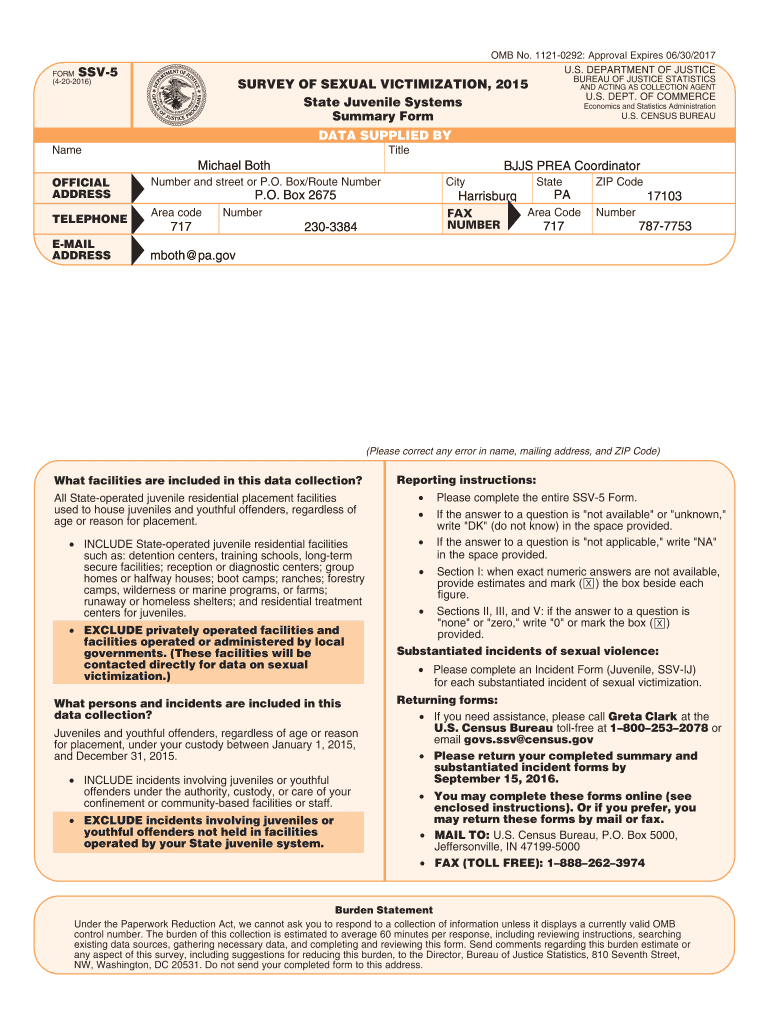 OMB No. 1121-0292: Approval Expires 06/30/2017

FORM SSV-5
(4-20-2016)

SURVEY OF SEXUAL VICTIMIZATION, 2015
State Juvenile Systems
Summary Form

U.S. DEPARTMENT OF JUSTICE
BUREAU OF JUSTICE STATISTICS
AND ACTING AS COLLECTION AGENT
U.S. DEPT. OF COMMERCE
Economics and Statistics Administration
U.S. CENSUS BUREAU

DATA SUPPLIED BY

Name
Michael Both

Title
BJJS PREA Coordinator

OFFICIAL ADDRESS
Number and street or P.O. Box/Route Number
P.O. Box 2675
City
Harrisburg
State
PA
ZIP Code
17103

TELEPHONE
Area code
717
Number
230-3384

FAX NUMBER
Area Code
717
Number
787-7753

E-MAIL ADDRESS
mboth@pa.gov

(Please correct any error in name, mailing address, and ZIP Code)

What facilities are included in this data collection?

All State-operated juvenile residential placement facilities used to house juveniles and youthful offenders, regardless of age or reason for placement.

• INCLUDE State-operated juvenile residential facilities such as: detention centers, training schools, long-term secure facilities; reception or diagnostic centers; group homes or halfway houses; boot camps; ranches; forestry camps, wilderness or marine programs, or farms; runaway or homeless shelters; and residential treatment centers for juveniles.

• EXCLUDE privately operated facilities and facilities operated or administered by local governments. (These facilities will be contacted directly for data on sexual victimization.)

What persons and incidents are included in this data collection?

Juveniles and youthful offenders, regardless of age or reason for placement, under your custody between January 1, 2015, and December 31, 2015.

• INCLUDE incidents involving juveniles or youthful offenders under the authority, custody, or care of your confinement or community-based facilities or staff.

• EXCLUDE incidents involving juveniles or youthful offenders not held in facilities operated by your State juvenile system.

Reporting instructions:

• Please complete the entire SSV-5 Form.
• If the answer to a question is "not available" or "unknown," write "DK" (do not know) in the space provided.
• If the answer to a question is "not applicable," write "NA" in the space provided.
• Section I: when exact numeric answers are not available, provide estimates and mark (☒) the box beside each figure.
• Sections II, III, and V: if the answer to a question is "none" or "zero," write "0" or mark the box (☒) provided.

Substantiated incidents of sexual violence:

• Please complete an Incident Form (Juvenile, SSV-IJ) for each substantiated incident of sexual victimization.

Returning forms:

• If you need assistance, please call Greta Clark at the U.S. Census Bureau toll-free at 1–800–253–2078 or email govs.ssv@census.gov
• Please return your completed summary and substantiated incident forms by September 15, 2016.
• You may complete these forms online (see enclosed instructions). Or if you prefer, you may return these forms by mail or fax.
• MAIL TO: U.S. Census Bureau, P.O. Box 5000, Jeffersonville, IN 47199-5000
• FAX (TOLL FREE): 1–888–262–3974

Burden Statement

Under the Paperwork Reduction Act, we cannot ask you to respond to a collection of information unless it displays a currently valid OMB control number. The burden of this collection is estimated to average 60 minutes per response, including reviewing instructions, searching existing data sources, gathering necessary data, and completing and reviewing this form. Send comments regarding this burden estimate or any aspect of this survey, including suggestions for reducing this burden, to the Director, Bureau of Justice Statistics, 810 Seventh Street, NW, Washington, DC 20531. Do not send your completed form to this address.