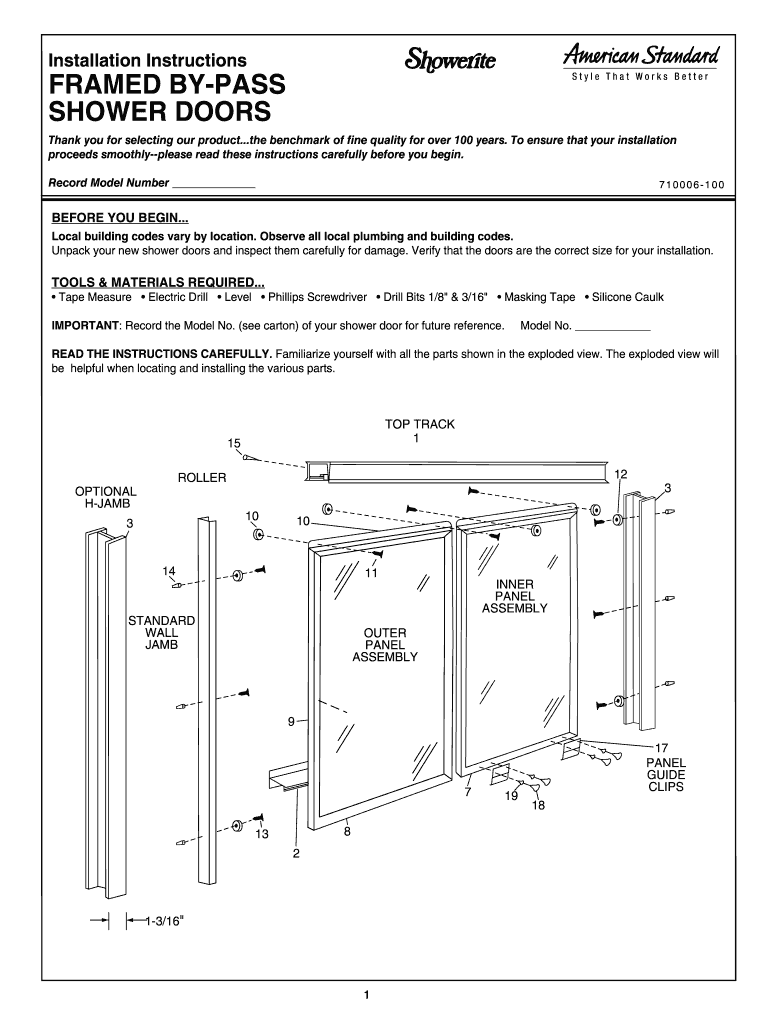 Installation Instructions
FRAMED BY-PASS SHOWER DOORS

Showerite

American Standard
Style That Works Better

Thank you for selecting our product...the benchmark of fine quality for over 100 years. To ensure that your installation proceeds smoothly--please read these instructions carefully before you begin.

Record Model Number _____________

710006-100

BEFORE YOU BEGIN...
Local building codes vary by location. Observe all local plumbing and building codes.
Unpack your new shower doors and inspect them carefully for damage. Verify that the doors are the correct size for your installation.

TOOLS & MATERIALS REQUIRED...
• Tape Measure • Electric Drill • Level • Phillips Screwdriver • Drill Bits 1/8" & 3/16" • Masking Tape • Silicone Caulk

IMPORTANT: Record the Model No. (see carton) of your shower door for future reference. Model No. ____________

READ THE INSTRUCTIONS CAREFULLY. Familiarize yourself with all the parts shown in the exploded view. The exploded view will be helpful when locating and installing the various parts.

TOP TRACK
1
15
ROLLER
12
3
OPTIONAL H-JAMB
3
10
10
14
11
INNER PANEL ASSEMBLY
STANDARD WALL JAMB
OUTER PANEL ASSEMBLY
9
17
PANEL GUIDE CLIPS
7
19
18
13
8
2
1-3/16"

1