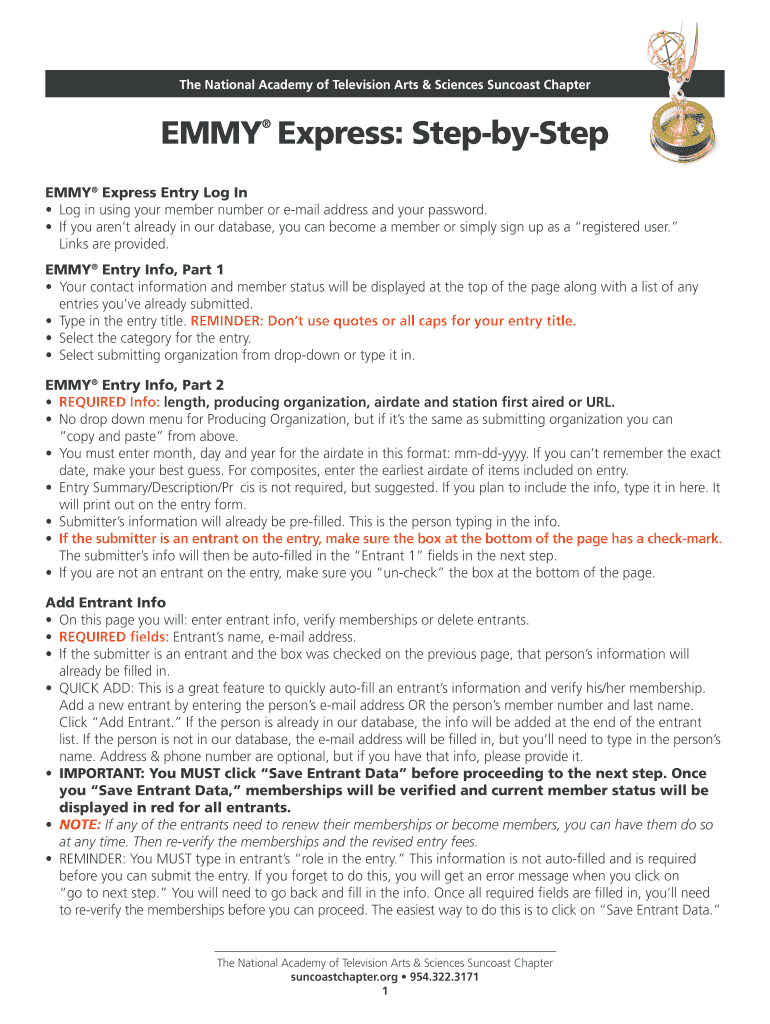 The National Academy of Television Arts & Sciences Suncoast Chapter

EMMY® Express: Step-by-Step

EMMY® Express Entry Log In
• Log in using your member number or e-mail address and your password.
• If you aren't already in our database, you can become a member or simply sign up as a "registered user." Links are provided.

EMMY® Entry Info, Part 1
• Your contact information and member status will be displayed at the top of the page along with a list of any entries you've already submitted.
• Type in the entry title. REMINDER: Don't use quotes or all caps for your entry title.
• Select the category for the entry.
• Select submitting organization from drop-down or type it in.

EMMY® Entry Info, Part 2
• REQUIRED Info: length, producing organization, airdate and station first aired or URL.
• No drop down menu for Producing Organization, but if it's the same as submitting organization you can "copy and paste" from above.
• You must enter month, day and year for the airdate in this format: mm-dd-yyyy. If you can't remember the exact date, make your best guess. For composites, enter the earliest airdate of items included on entry.
• Entry Summary/Description/Pr cis is not required, but suggested. If you plan to include the info, type it in here. It will print out on the entry form.
• Submitter's information will already be pre-filled. This is the person typing in the info.
• If the submitter is an entrant on the entry, make sure the box at the bottom of the page has a check-mark. The submitter's info will then be auto-filled in the "Entrant 1" fields in the next step.
• If you are not an entrant on the entry, make sure you "un-check" the box at the bottom of the page.

Add Entrant Info
• On this page you will: enter entrant info, verify memberships or delete entrants.
• REQUIRED fields: Entrant's name, e-mail address.
• If the submitter is an entrant and the box was checked on the previous page, that person's information will already be filled in.
• QUICK ADD: This is a great feature to quickly auto-fill an entrant's information and verify his/her membership. Add a new entrant by entering the person's e-mail address OR the person's member number and last name. Click "Add Entrant." If the person is already in our database, the info will be added at the end of the entrant list. If the person is not in our database, the e-mail address will be filled in, but you'll need to type in the person's name. Address & phone number are optional, but if you have that info, please provide it.
• IMPORTANT: You MUST click "Save Entrant Data" before proceeding to the next step. Once you "Save Entrant Data," memberships will be verified and current member status will be displayed in red for all entrants.
• NOTE: If any of the entrants need to renew their memberships or become members, you can have them do so at any time. Then re-verify the memberships and the revised entry fees.
• REMINDER: You MUST type in entrant's "role in the entry." This information is not auto-filled and is required before you can submit the entry. If you forget to do this, you will get an error message when you click on "go to next step." You will need to go back and fill in the info. Once all required fields are filled in, you'll need to re-verify the memberships before you can proceed. The easiest way to do this is to click on "Save Entrant Data."

The National Academy of Television Arts & Sciences Suncoast Chapter
suncoastchapter.org • 954.322.3171
1