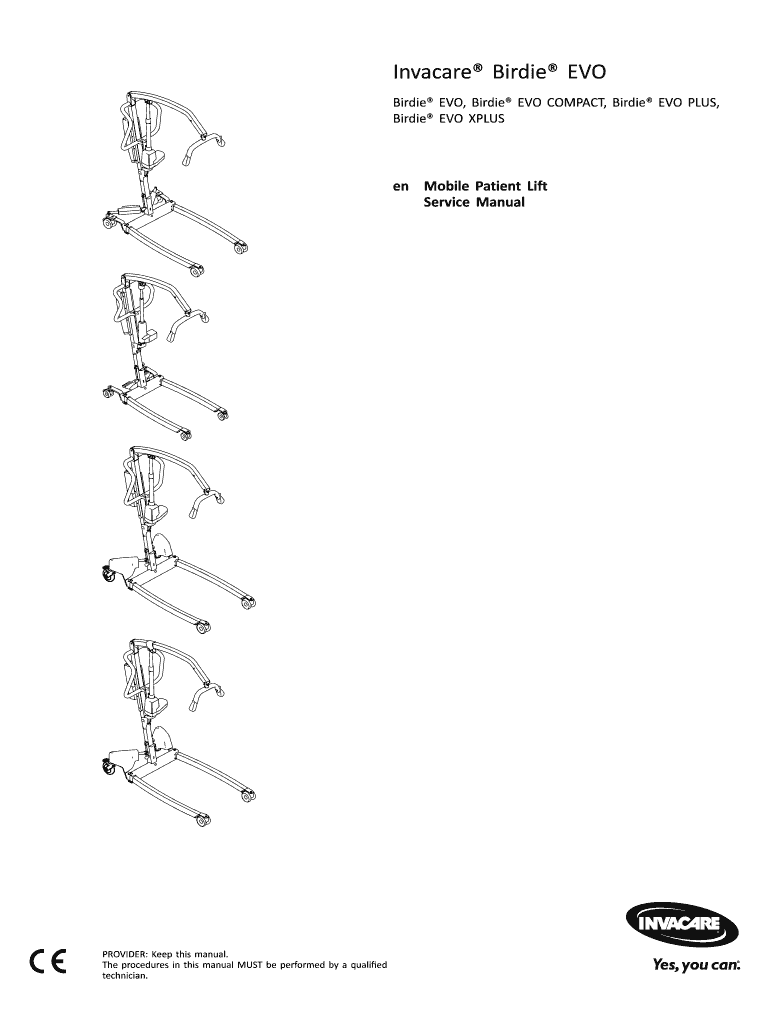 Invacare® Birdie® EVO

Birdie® EVO, Birdie® EVO COMPACT, Birdie® EVO PLUS, Birdie® EVO XPLUS

en Mobile Patient Lift
Service Manual

CE

PROVIDER: Keep this manual.
The procedures in this manual MUST be performed by a qualified technician.

INVACARE

Yes, you can.