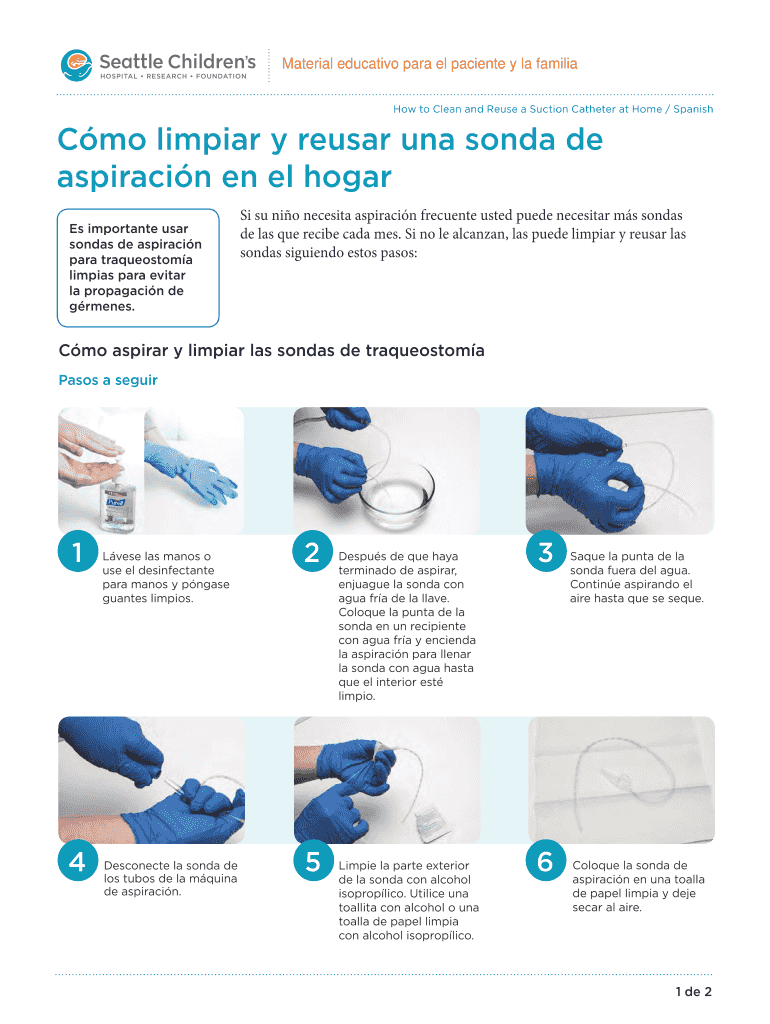 Seattle Children's
HOSPITAL • RESEARCH • FOUNDATION

Material educativo para el paciente y la familia

How to Clean and Reuse a Suction Catheter at Home / Spanish

Cómo limpiar y reusar una sonda de aspiración en el hogar

Es importante usar sondas de aspiración para traqueostomía limpias para evitar la propagación de gérmenes.

Si su niño necesita aspiración frecuente usted puede necesitar más sondas de las que recibe cada mes. Si no le alcanzan, las puede limpiar y reusar las sondas siguiendo estos pasos:

Cómo aspirar y limpiar las sondas de traqueostomía

Pasos a seguir

Purell

1 Lávese las manos o use el desinfectante para manos y póngase guantes limpios.

2 Después de que haya terminado de aspirar, enjuague la sonda con agua fría de la llave. Coloque la punta de la sonda en un recipiente con agua fría y encienda la aspiración para llenar la sonda con agua hasta que el interior esté limpio.

3 Saque la punta de la sonda fuera del agua. Continúe aspirando el aire hasta que se seque.

4 Desconecte la sonda de los tubos de la máquina de aspiración.

5 Limpie la parte exterior de la sonda con alcohol isopropílico. Utilice una toallita con alcohol o una toalla de papel limpia con alcohol isopropílico.

6 Coloque la sonda de aspiración en una toalla de papel limpia y deje secar al aire.

1 de 2