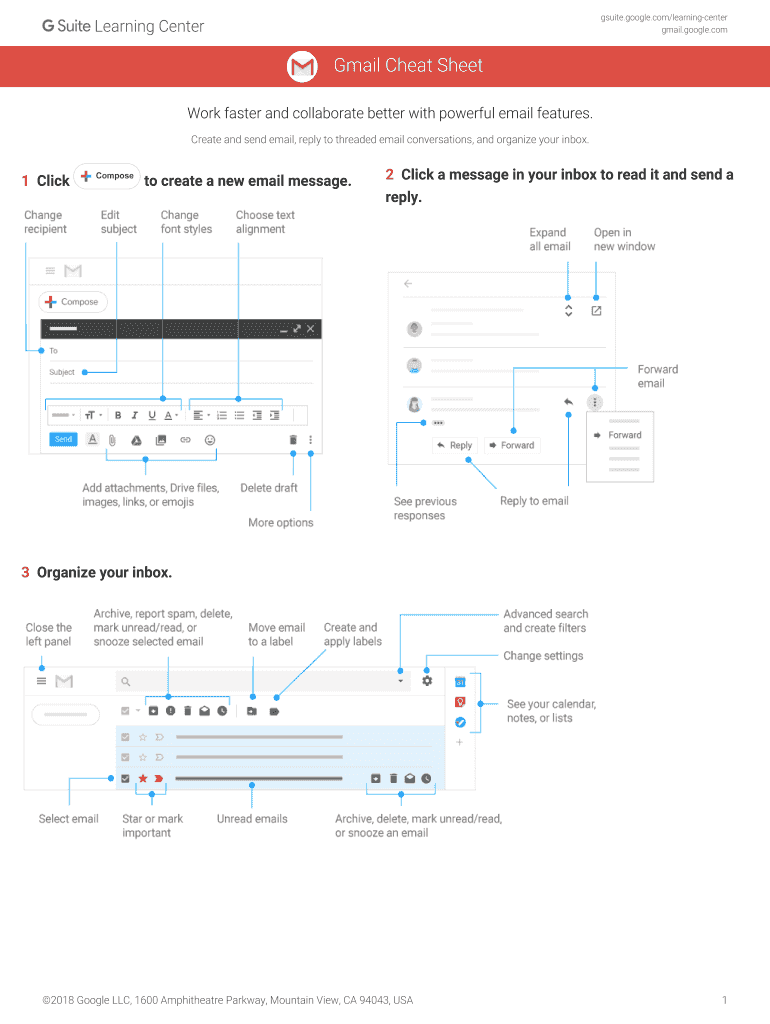 G Suite Learning Center

gsuite.google.com/learning-center
gmail.google.com

Gmail Cheat Sheet

Work faster and collaborate better with powerful email features.

Create and send email, reply to threaded email conversations, and organize your inbox.

1 Click Compose to create a new email message.

Change recipient

Edit subject

Change font styles

Choose text alignment

Compose

To

Subject

Send

Add attachments, Drive files, images, links, or emojis

Delete draft

More options

2 Click a message in your inbox to read it and send a reply.

Expand all email

Open in new window

Forward email

Reply

Forward

Forward

See previous responses

Reply to email

3 Organize your inbox.

Close the left panel

Archive, report spam, delete, mark unread/read, or snooze selected email

Move email to a label

Create and apply labels

Advanced search and create filters

Change settings

See your calendar, notes, or lists

Select email

Star or mark important

Unread emails

Archive, delete, mark unread/read, or snooze an email

©2018 Google LLC, 1600 Amphitheatre Parkway, Mountain View, CA 94043, USA

1