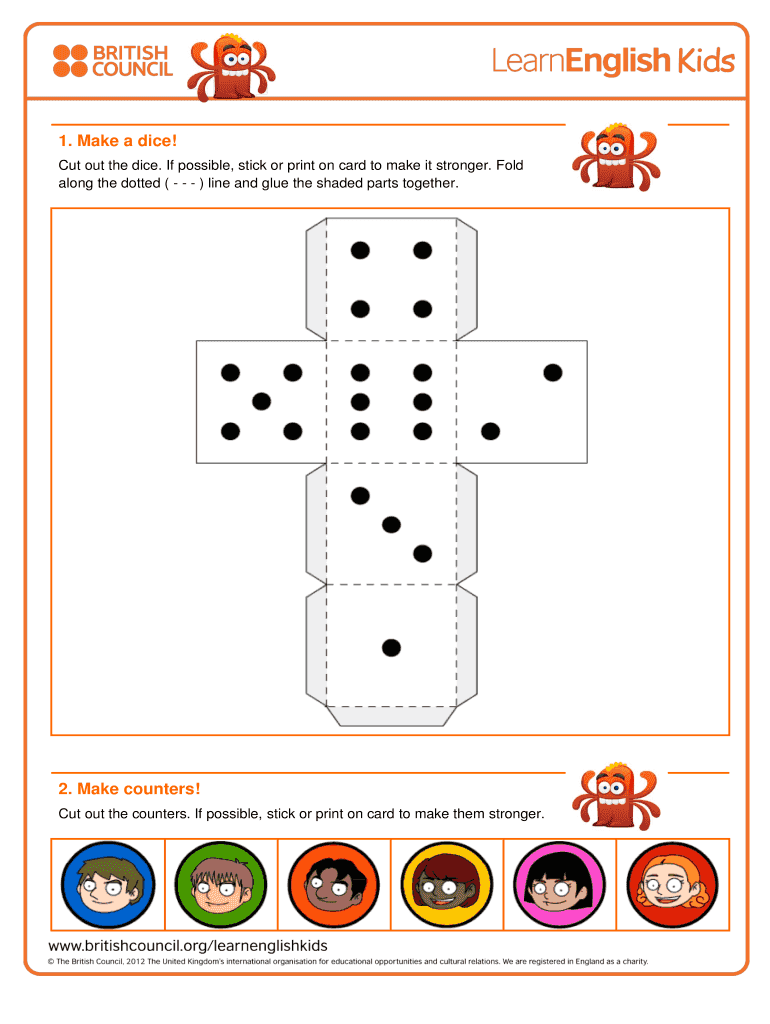 BRITISH COUNCIL

LearnEnglish Kids

1. Make a dice!

Cut out the dice. If possible, stick or print on card to make it stronger. Fold along the dotted ( - - - ) line and glue the shaded parts together.

2. Make counters!

Cut out the counters. If possible, stick or print on card to make them stronger.

www.britishcouncil.org/learnenglishkids

© The British Council, 2012 The United Kingdom's international organisation for educational opportunities and cultural relations. We are registered in England as a charity.