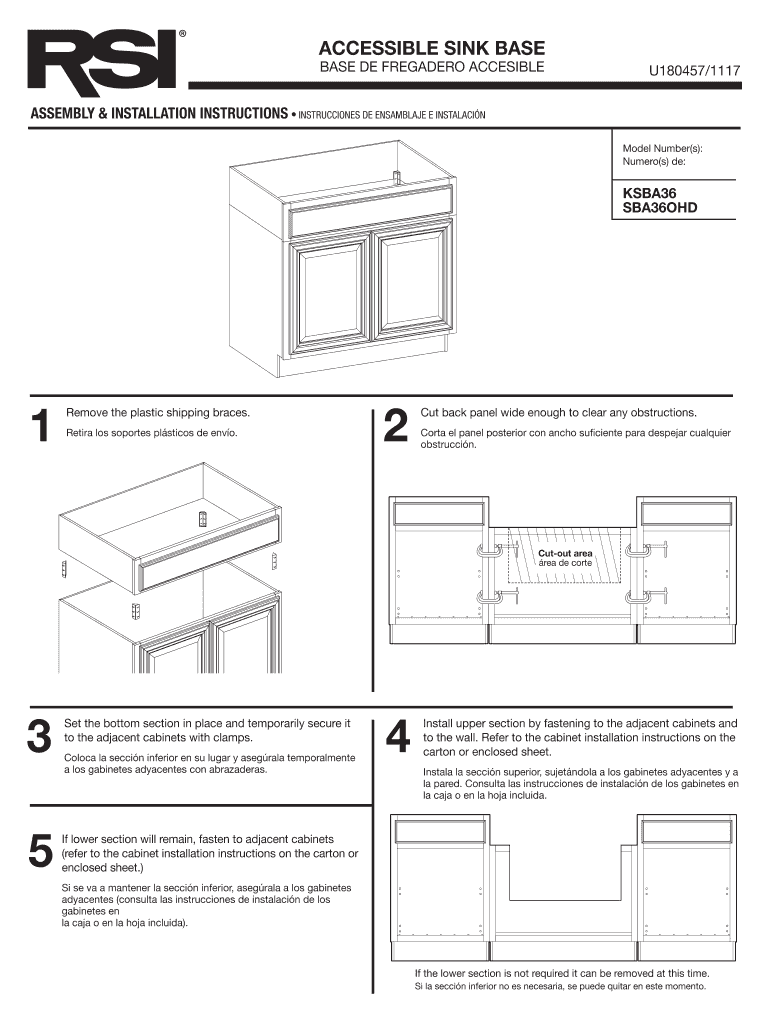 RSI®

ACCESSIBLE SINK BASE
BASE DE FREGADERO ACCESIBLE

U180457/1117

ASSEMBLY & INSTALLATION INSTRUCTIONS • INSTRUCCIONES DE ENSAMBLAJE E INSTALACIÓN

Model Number(s):
Numero(s) de:

KSBA36
SBA36OHD

1 Remove the plastic shipping braces.

Retira los soportes plásticos de envío.

2 Cut back panel wide enough to clear any obstructions.

Corta el panel posterior con ancho suficiente para despejar cualquier obstrucción.

Cut-out area
área de corte

3 Set the bottom section in place and temporarily secure it to the adjacent cabinets with clamps.

Coloca la sección inferior en su lugar y asegúrala temporalmente a los gabinetes adyacentes con abrazaderas.

4 Install upper section by fastening to the adjacent cabinets and to the wall. Refer to the cabinet installation instructions on the carton or enclosed sheet.

Instala la sección superior, sujetándola a los gabinetes adyacentes y a la pared. Consulta las instrucciones de instalación de los gabinetes en la caja o en la hoja incluida.

5 If lower section will remain, fasten to adjacent cabinets (refer to the cabinet installation instructions on the carton or enclosed sheet.)

Si se va a mantener la sección inferior, asegúrala a los gabinetes adyacentes (consulta las instrucciones de instalación de los gabinetes en
la caja o en la hoja incluida).

If the lower section is not required it can be removed at this time.
Si la sección inferior no es necesaria, se puede quitar en este momento.