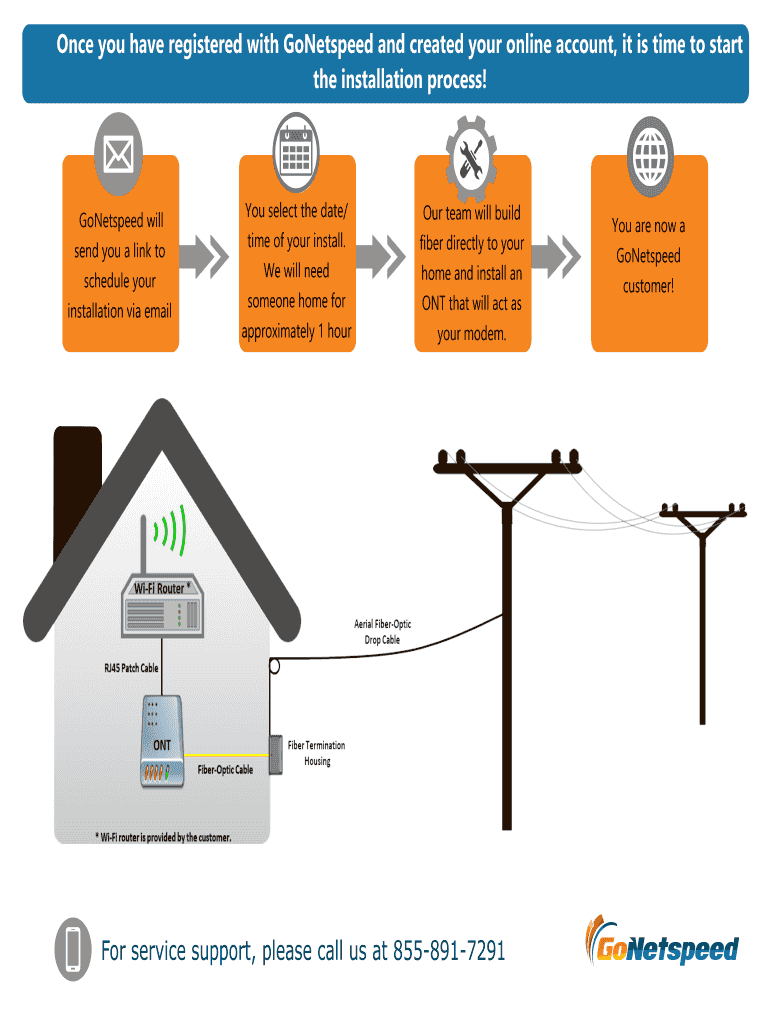 Once you have registered with GoNetspeed and created your online account, it is time to start the installation process!

GoNetspeed will send you a link to schedule your installation via email

You select the date/ time of your install. We will need someone home for approximately 1 hour

Our team will build fiber directly to your home and install an ONT that will act as your modem.

You are now a GoNetspeed customer!

Wi-Fi Router *

RJ45 Patch Cable

ONT

Fiber-Optic Cable

Fiber Termination Housing

Aerial Fiber-Optic Drop Cable

* Wi-Fi router is provided by the customer.

For service support, please call us at 855-891-7291

GoNetspeed