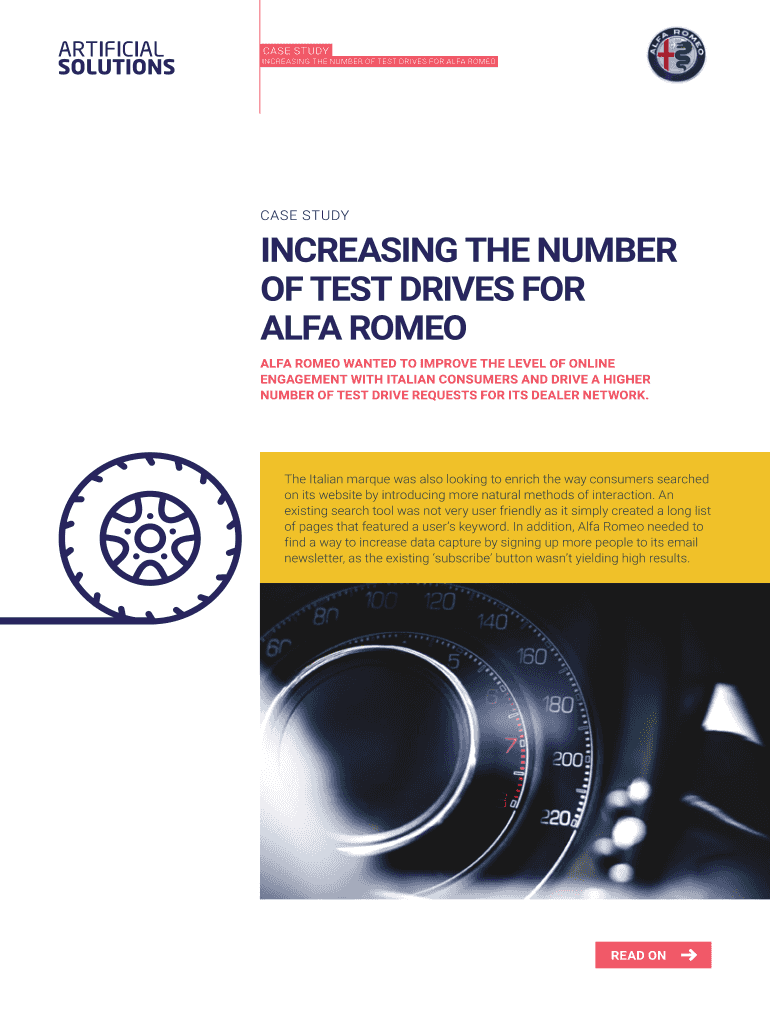 ARTIFICIAL SOLUTIONS

CASE STUDY
INCREASING THE NUMBER OF TEST DRIVES FOR ALFA ROMEO

ALFA ROMEO

CASE STUDY

INCREASING THE NUMBER OF TEST DRIVES FOR ALFA ROMEO

ALFA ROMEO WANTED TO IMPROVE THE LEVEL OF ONLINE ENGAGEMENT WITH ITALIAN CONSUMERS AND DRIVE A HIGHER NUMBER OF TEST DRIVE REQUESTS FOR ITS DEALER NETWORK.

The Italian marque was also looking to enrich the way consumers searched on its website by introducing more natural methods of interaction. An existing search tool was not very user friendly as it simply created a long list of pages that featured a user's keyword. In addition, Alfa Romeo needed to find a way to increase data capture by signing up more people to its email newsletter, as the existing 'subscribe' button wasn't yielding high results.

60 80 100 120 140 160 180 200 220 5 6 7

READ ON