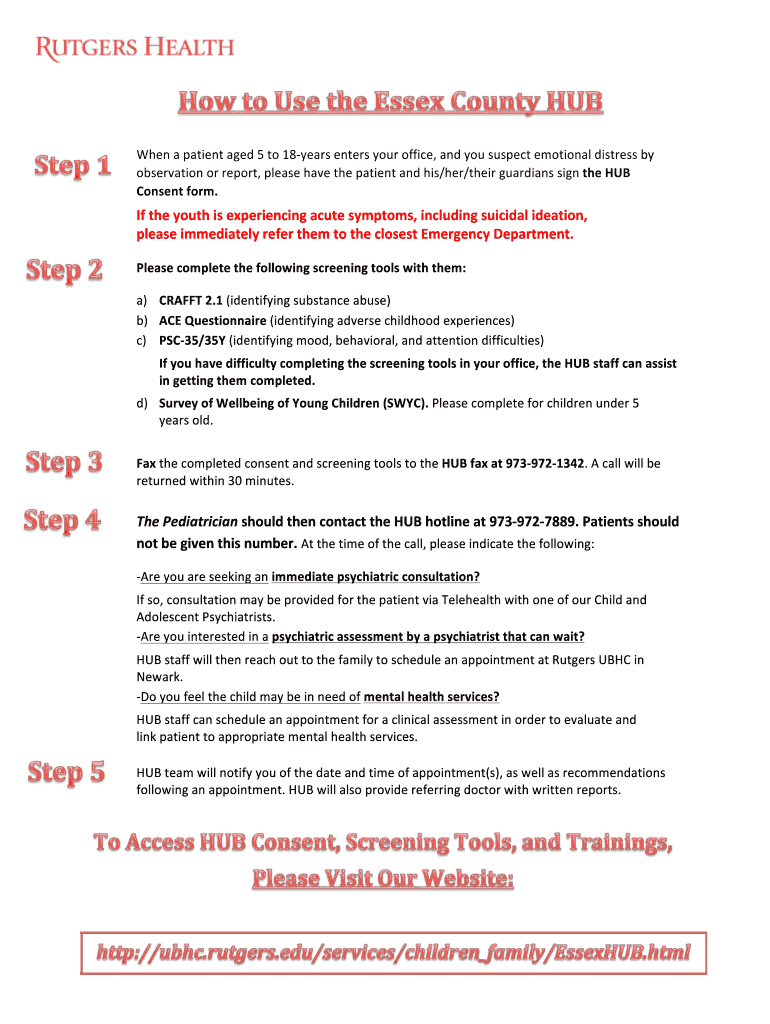 RUTGERS HEALTH

How to Use the Essex County HUB

Step 1

When a patient aged 5 to 18-years enters your office, and you suspect emotional distress by observation or report, please have the patient and his/her/their guardians sign the HUB Consent form.

If the youth is experiencing acute symptoms, including suicidal ideation, please immediately refer them to the closest Emergency Department.

Step 2

Please complete the following screening tools with them:

a) CRAFFT 2.1 (identifying substance abuse)
b) ACE Questionnaire (identifying adverse childhood experiences)
c) PSC-35/35Y (identifying mood, behavioral, and attention difficulties)

If you have difficulty completing the screening tools in your office, the HUB staff can assist in getting them completed.

d) Survey of Wellbeing of Young Children (SWYC). Please complete for children under 5 years old.

Step 3

Fax the completed consent and screening tools to the HUB fax at 973-972-1342. A call will be returned within 30 minutes.

Step 4

The Pediatrician should then contact the HUB hotline at 973-972-7889. Patients should not be given this number. At the time of the call, please indicate the following:

-Are you are seeking an immediate psychiatric consultation?
If so, consultation may be provided for the patient via Telehealth with one of our Child and Adolescent Psychiatrists.
-Are you interested in a psychiatric assessment by a psychiatrist that can wait?
HUB staff will then reach out to the family to schedule an appointment at Rutgers UBHC in Newark.
-Do you feel the child may be in need of mental health services?
HUB staff can schedule an appointment for a clinical assessment in order to evaluate and link patient to appropriate mental health services.

Step 5

HUB team will notify you of the date and time of appointment(s), as well as recommendations following an appointment. HUB will also provide referring doctor with written reports.

To Access HUB Consent, Screening Tools, and Trainings, Please Visit Our Website:

http://ubhc.rutgers.edu/services/children_family/EssexHUB.html