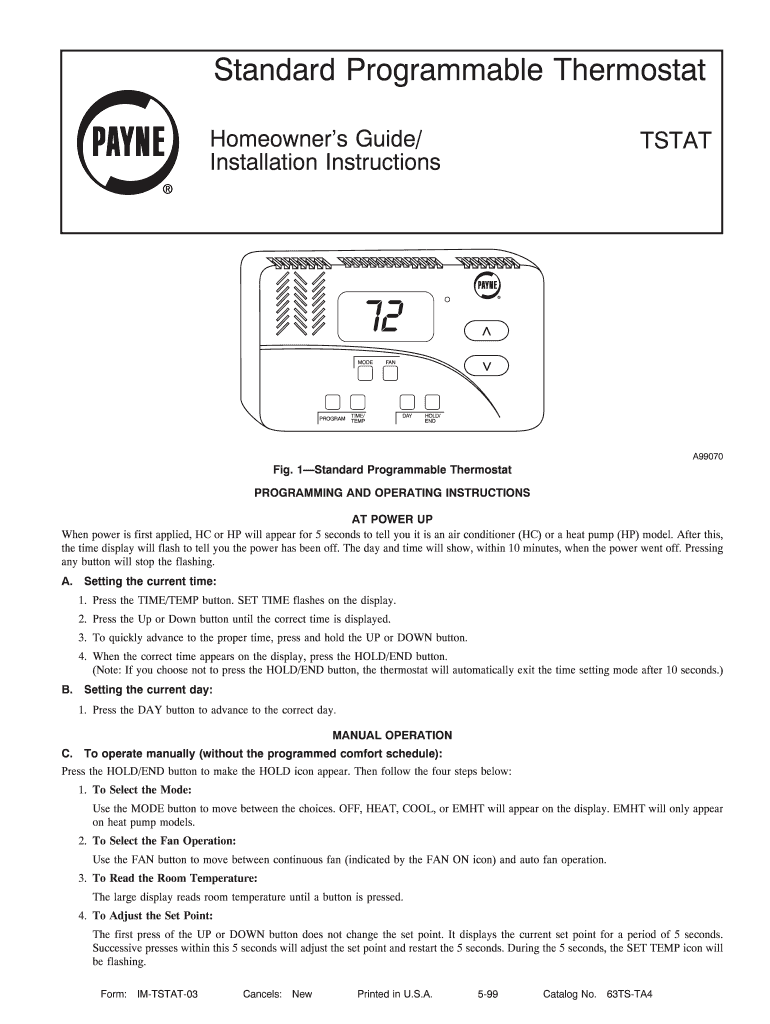 Standard Programmable Thermostat

PAYNE
®

Homeowner's Guide/
Installation Instructions

TSTAT

PAYNE

72

MODE FAN

PROGRAM TIME/TEMP DAY HOLD/END

A99070

Fig. 1—Standard Programmable Thermostat

PROGRAMMING AND OPERATING INSTRUCTIONS

AT POWER UP

When power is first applied, HC or HP will appear for 5 seconds to tell you it is an air conditioner (HC) or a heat pump (HP) model. After this, the time display will flash to tell you the power has been off. The day and time will show, within 10 minutes, when the power went off. Pressing any button will stop the flashing.

A. Setting the current time:

1. Press the TIME/TEMP button. SET TIME flashes on the display.

2. Press the Up or Down button until the correct time is displayed.

3. To quickly advance to the proper time, press and hold the UP or DOWN button.

4. When the correct time appears on the display, press the HOLD/END button.
(Note: If you choose not to press the HOLD/END button, the thermostat will automatically exit the time setting mode after 10 seconds.)

B. Setting the current day:

1. Press the DAY button to advance to the correct day.

MANUAL OPERATION

C. To operate manually (without the programmed comfort schedule):

Press the HOLD/END button to make the HOLD icon appear. Then follow the four steps below:

1. To Select the Mode:

Use the MODE button to move between the choices. OFF, HEAT, COOL, or EMHT will appear on the display. EMHT will only appear on heat pump models.

2. To Select the Fan Operation:

Use the FAN button to move between continuous fan (indicated by the FAN ON icon) and auto fan operation.

3. To Read the Room Temperature:

The large display reads room temperature until a button is pressed.

4. To Adjust the Set Point:

The first press of the UP or DOWN button does not change the set point. It displays the current set point for a period of 5 seconds. Successive presses within this 5 seconds will adjust the set point and restart the 5 seconds. During the 5 seconds, the SET TEMP icon will be flashing.

Form: IM-TSTAT-03 Cancels: New Printed in U.S.A. 5-99 Catalog No. 63TS-TA4