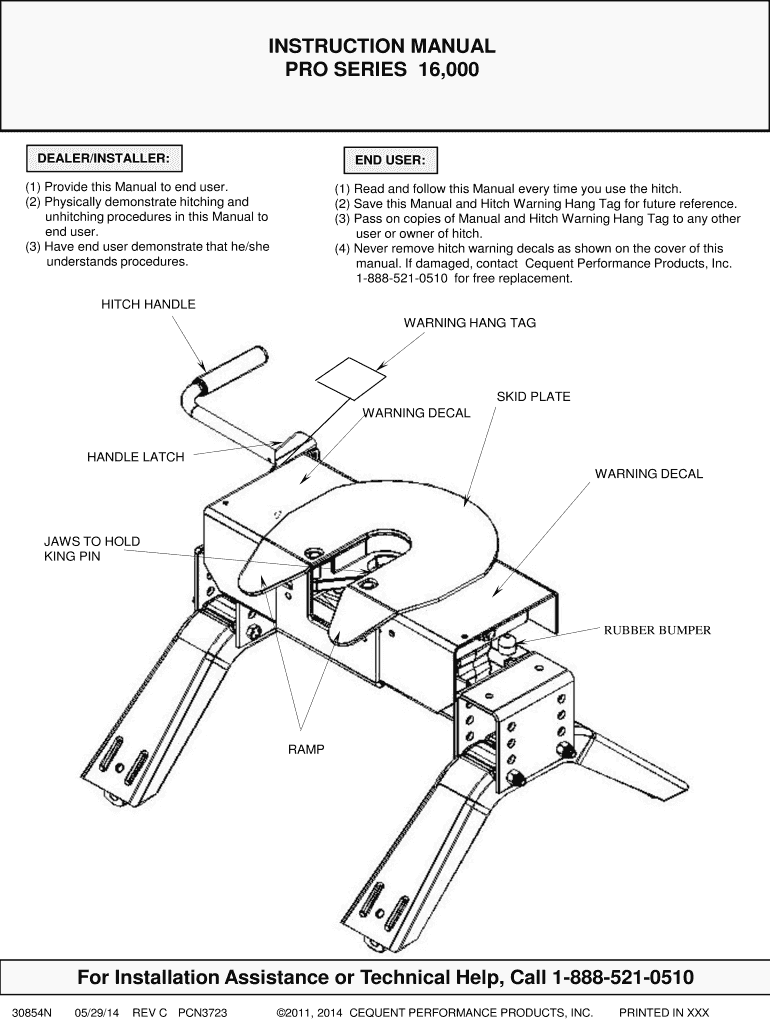 INSTRUCTION MANUAL
PRO SERIES 16,000

DEALER/INSTALLER:

(1) Provide this Manual to end user.
(2) Physically demonstrate hitching and unhitching procedures in this Manual to end user.
(3) Have end user demonstrate that he/she understands procedures.

END USER:

(1) Read and follow this Manual every time you use the hitch.
(2) Save this Manual and Hitch Warning Hang Tag for future reference.
(3) Pass on copies of Manual and Hitch Warning Hang Tag to any other user or owner of hitch.
(4) Never remove hitch warning decals as shown on the cover of this manual. If damaged, contact Cequent Performance Products, Inc. 1-888-521-0510 for free replacement.

HITCH HANDLE

WARNING HANG TAG

SKID PLATE

WARNING DECAL

HANDLE LATCH

WARNING DECAL

JAWS TO HOLD KING PIN

RUBBER BUMPER

RAMP

For Installation Assistance or Technical Help, Call 1-888-521-0510

30854N 05/29/14 REV C PCN3723 ©2011, 2014 CEQUENT PERFORMANCE PRODUCTS, INC. PRINTED IN XXX