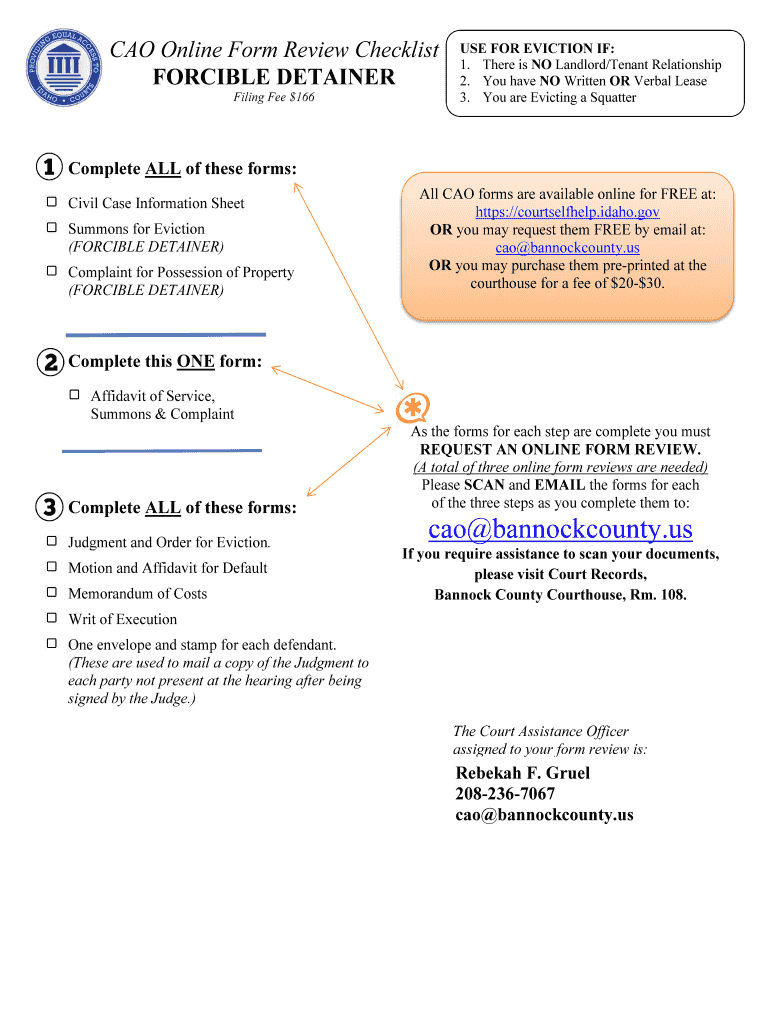 PROVIDING EQUAL ACCESS TO IDAHO COURTS

CAO Online Form Review Checklist
FORCIBLE DETAINER
Filing Fee $166

USE FOR EVICTION IF:
1. There is NO Landlord/Tenant Relationship
2. You have NO Written OR Verbal Lease
3. You are Evicting a Squatter

1 Complete ALL of these forms:
☐ Civil Case Information Sheet
☐ Summons for Eviction (FORCIBLE DETAINER)
☐ Complaint for Possession of Property (FORCIBLE DETAINER)

All CAO forms are available online for FREE at: https://courtselfhelp.idaho.gov
OR you may request them FREE by email at: cao@bannockcounty.us
OR you may purchase them pre-printed at the courthouse for a fee of $20-$30.

2 Complete this ONE form:
☐ Affidavit of Service, Summons & Complaint

As the forms for each step are complete you must REQUEST AN ONLINE FORM REVIEW.
(A total of three online form reviews are needed)
Please SCAN and EMAIL the forms for each of the three steps as you complete them to:
cao@bannockcounty.us
If you require assistance to scan your documents, please visit Court Records, Bannock County Courthouse, Rm. 108.

3 Complete ALL of these forms:
☐ Judgment and Order for Eviction.
☐ Motion and Affidavit for Default
☐ Memorandum of Costs
☐ Writ of Execution
☐ One envelope and stamp for each defendant. (These are used to mail a copy of the Judgment to each party not present at the hearing after being signed by the Judge.)

The Court Assistance Officer assigned to your form review is:
Rebekah F. Gruel
208-236-7067
cao@bannockcounty.us