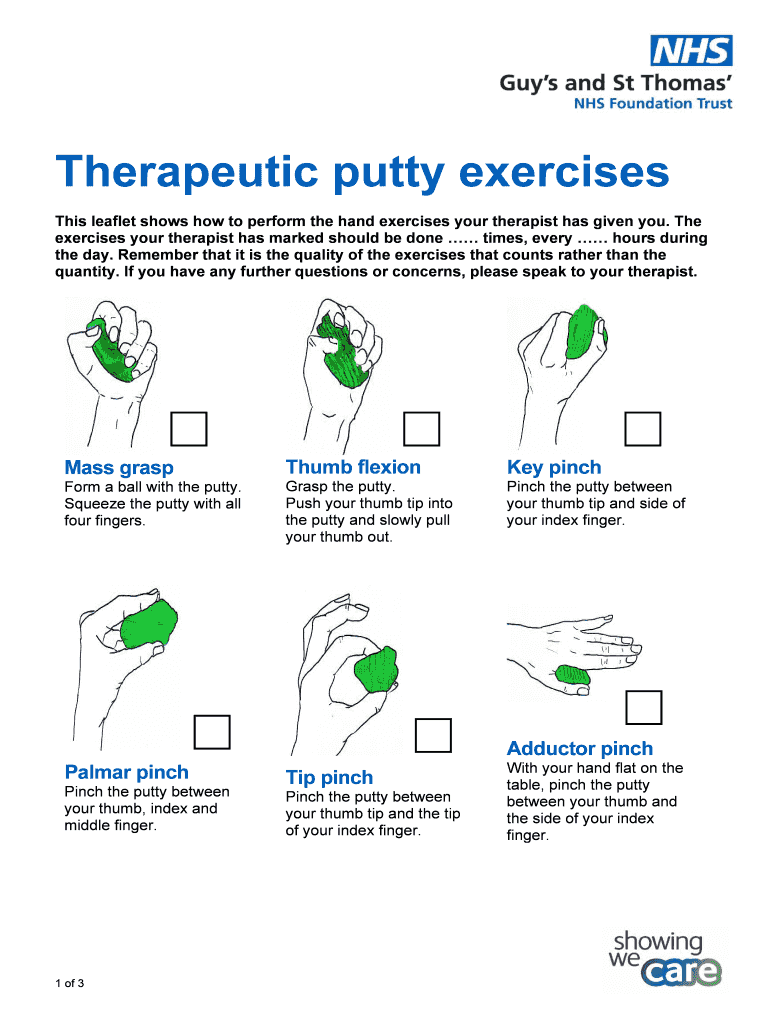 NHS
Guy's and St Thomas'
NHS Foundation Trust

Therapeutic putty exercises

This leaflet shows how to perform the hand exercises your therapist has given you. The exercises your therapist has marked should be done …… times, every …… hours during the day. Remember that it is the quality of the exercises that counts rather than the quantity. If you have any further questions or concerns, please speak to your therapist.

Mass grasp
Form a ball with the putty. Squeeze the putty with all four fingers.

Thumb flexion
Grasp the putty. Push your thumb tip into the putty and slowly pull your thumb out.

Key pinch
Pinch the putty between your thumb tip and side of your index finger.

Palmar pinch
Pinch the putty between your thumb, index and middle finger.

Tip pinch
Pinch the putty between your thumb tip and the tip of your index finger.

Adductor pinch
With your hand flat on the table, pinch the putty between your thumb and the side of your index finger.

showing we care

1 of 3