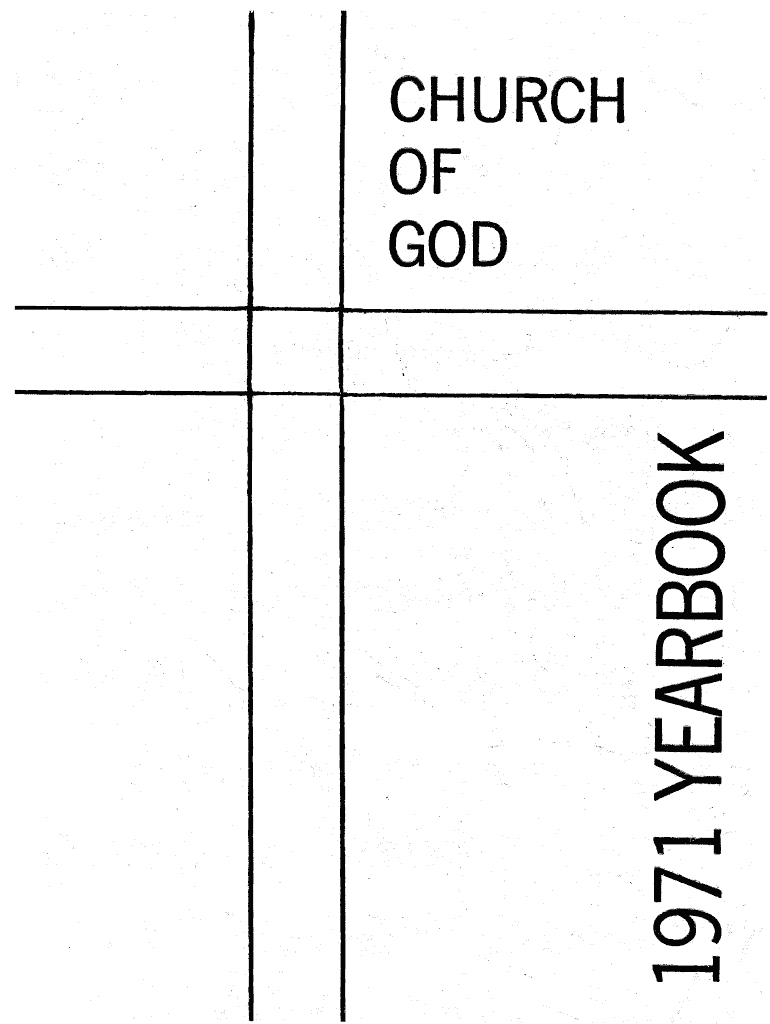 CHURCH
OF
GOD

1971 YEARBOOK