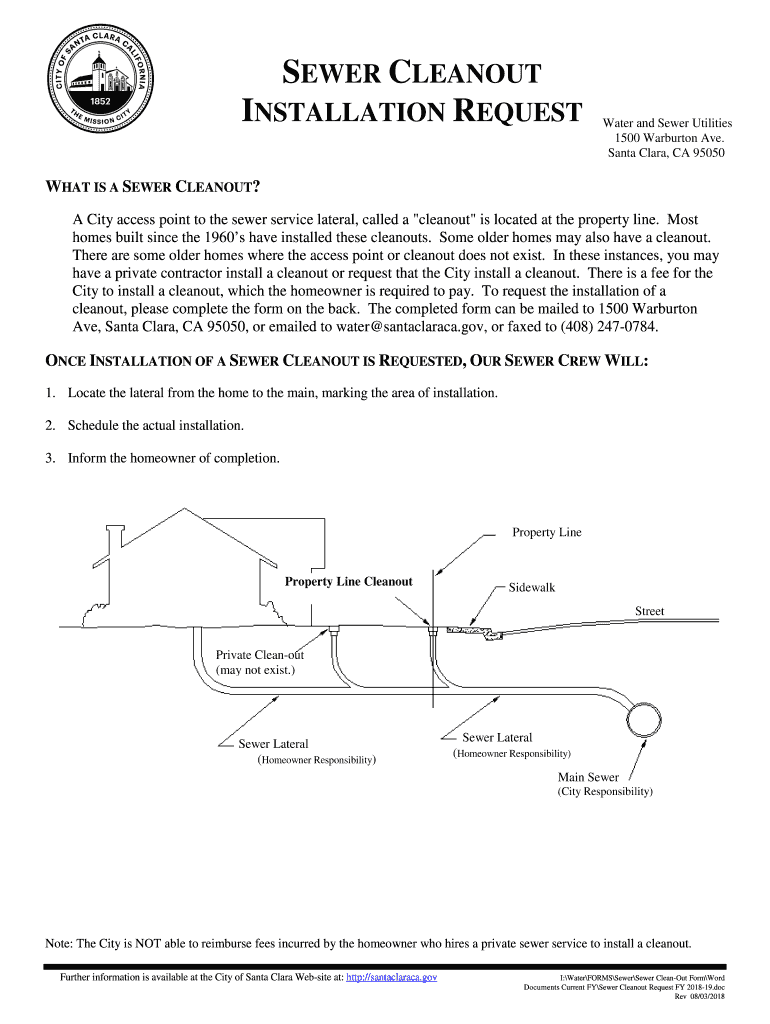 CITY OF SANTA CLARA CALIFORNIA
1852
THE MISSION CITY

SEWER CLEANOUT INSTALLATION REQUEST

Water and Sewer Utilities
1500 Warburton Ave.
Santa Clara, CA 95050

WHAT IS A SEWER CLEANOUT?

A City access point to the sewer service lateral, called a "cleanout" is located at the property line. Most homes built since the 1960's have installed these cleanouts. Some older homes may also have a cleanout. There are some older homes where the access point or cleanout does not exist. In these instances, you may have a private contractor install a cleanout or request that the City install a cleanout. There is a fee for the City to install a cleanout, which the homeowner is required to pay. To request the installation of a cleanout, please complete the form on the back. The completed form can be mailed to 1500 Warburton Ave, Santa Clara, CA 95050, or emailed to water@santaclaraca.gov, or faxed to (408) 247-0784.

ONCE INSTALLATION OF A SEWER CLEANOUT IS REQUESTED, OUR SEWER CREW WILL:

1. Locate the lateral from the home to the main, marking the area of installation.

2. Schedule the actual installation.

3. Inform the homeowner of completion.

Property Line
Property Line Cleanout
Sidewalk
Street
Private Clean-out
(may not exist.)
Sewer Lateral
(Homeowner Responsibility)
Sewer Lateral
(Homeowner Responsibility)
Main Sewer
(City Responsibility)

Note: The City is NOT able to reimburse fees incurred by the homeowner who hires a private sewer service to install a cleanout.

Further information is available at the City of Santa Clara Web-site at: http://santaclaraca.gov

I:\Water\FORMS\Sewer\Sewer Clean-Out Form\Word Documents Current FY\Sewer Cleanout Request FY 2018-19.doc
Rev 08/03/2018