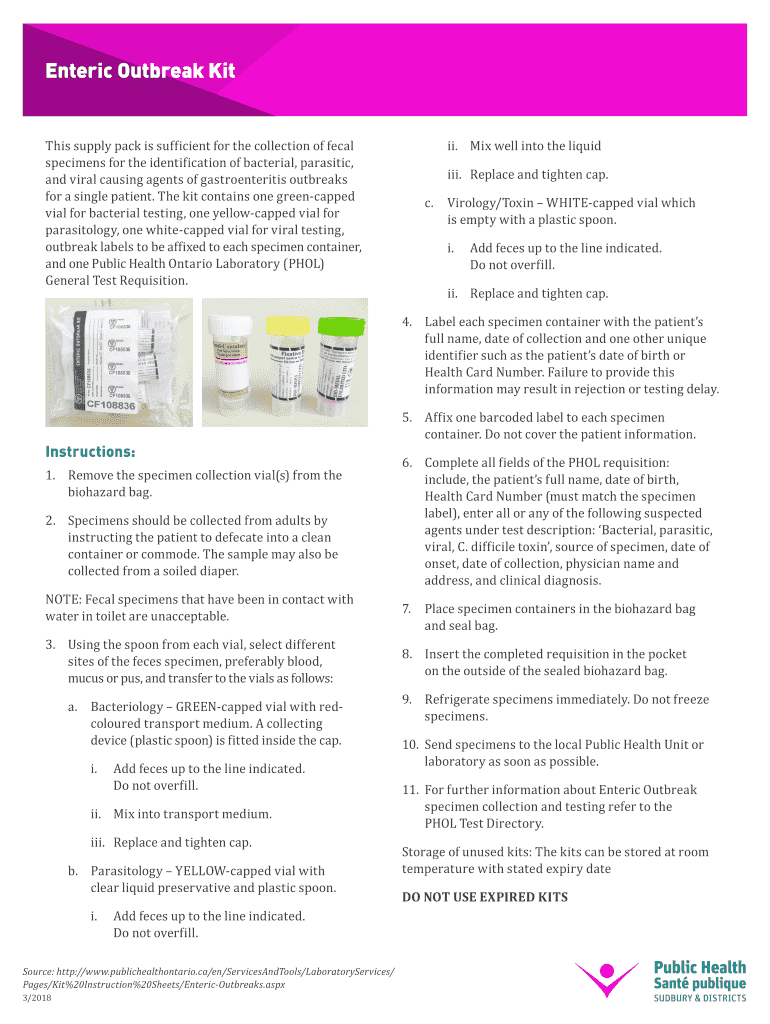 Enteric Outbreak Kit

This supply pack is sufficient for the collection of fecal specimens for the identification of bacterial, parasitic, and viral causing agents of gastroenteritis outbreaks for a single patient. The kit contains one green-capped vial for bacterial testing, one yellow-capped vial for parasitology, one white-capped vial for viral testing, outbreak labels to be affixed to each specimen container, and one Public Health Ontario Laboratory (PHOL) General Test Requisition.

CF108836

Instructions:

1. Remove the specimen collection vial(s) from the biohazard bag.

2. Specimens should be collected from adults by instructing the patient to defecate into a clean container or commode. The sample may also be collected from a soiled diaper.

NOTE: Fecal specimens that have been in contact with water in toilet are unacceptable.

3. Using the spoon from each vial, select different sites of the feces specimen, preferably blood, mucus or pus, and transfer to the vials as follows:

a. Bacteriology – GREEN-capped vial with red-coloured transport medium. A collecting device (plastic spoon) is fitted inside the cap.

i. Add feces up to the line indicated. Do not overfill.

ii. Mix into transport medium.

iii. Replace and tighten cap.

b. Parasitology – YELLOW-capped vial with clear liquid preservative and plastic spoon.

i. Add feces up to the line indicated. Do not overfill.

ii. Mix well into the liquid

iii. Replace and tighten cap.

c. Virology/Toxin – WHITE-capped vial which is empty with a plastic spoon.

i. Add feces up to the line indicated. Do not overfill.

ii. Replace and tighten cap.

4. Label each specimen container with the patient's full name, date of collection and one other unique identifier such as the patient's date of birth or Health Card Number. Failure to provide this information may result in rejection or testing delay.

5. Affix one barcoded label to each specimen container. Do not cover the patient information.

6. Complete all fields of the PHOL requisition: include, the patient's full name, date of birth, Health Card Number (must match the specimen label), enter all or any of the following suspected agents under test description: 'Bacterial, parasitic, viral, C. difficile toxin', source of specimen, date of onset, date of collection, physician name and address, and clinical diagnosis.

7. Place specimen containers in the biohazard bag and seal bag.

8. Insert the completed requisition in the pocket on the outside of the sealed biohazard bag.

9. Refrigerate specimens immediately. Do not freeze specimens.

10. Send specimens to the local Public Health Unit or laboratory as soon as possible.

11. For further information about Enteric Outbreak specimen collection and testing refer to the PHOL Test Directory.

Storage of unused kits: The kits can be stored at room temperature with stated expiry date

DO NOT USE EXPIRED KITS

Source: http://www.publichealthontario.ca/en/ServicesAndTools/LaboratoryServices/Pages/Kit%20Instruction%20Sheets/Enteric-Outbreaks.aspx
3/2018

Public Health
Santé publique
SUDBURY & DISTRICTS