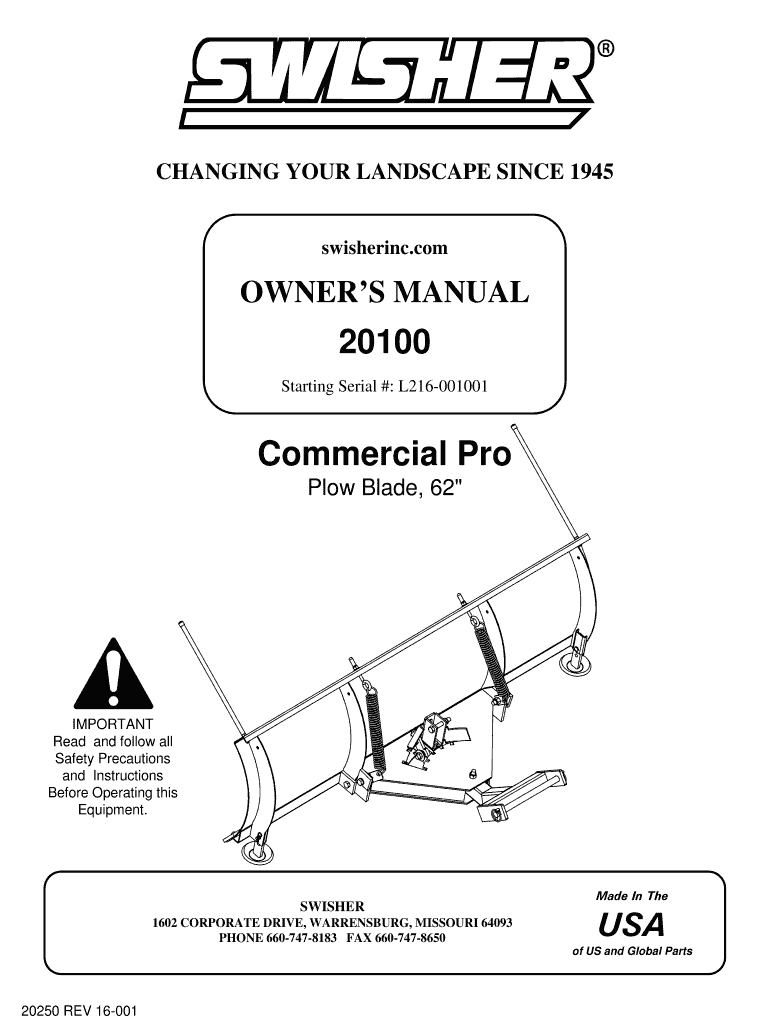 SWISHER®

CHANGING YOUR LANDSCAPE SINCE 1945

swisherinc.com

OWNER'S MANUAL

20100

Starting Serial #: L216-001001

Commercial Pro

Plow Blade, 62"

IMPORTANT
Read and follow all Safety Precautions and Instructions Before Operating this Equipment.

SWISHER
1602 CORPORATE DRIVE, WARRENSBURG, MISSOURI 64093
PHONE 660-747-8183 FAX 660-747-8650

Made In The
USA
of US and Global Parts

20250 REV 16-001