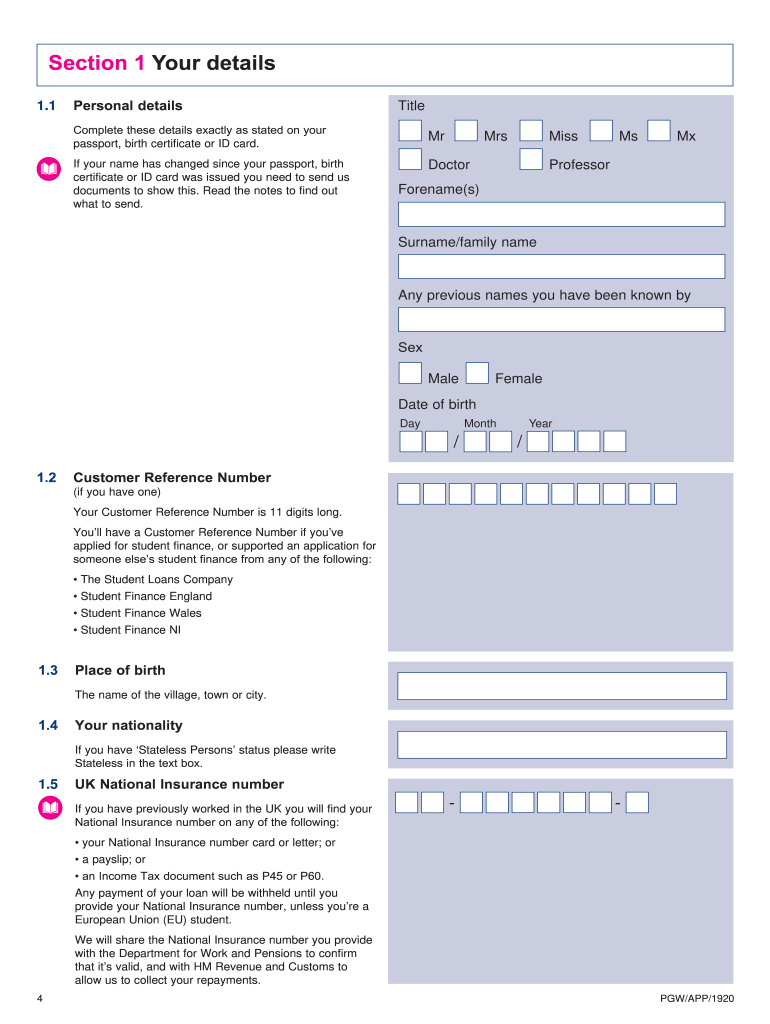 Section 1 Your details

1.1 Personal details

Complete these details exactly as stated on your passport, birth certificate or ID card.

If your name has changed since your passport, birth certificate or ID card was issued you need to send us documents to show this. Read the notes to find out what to send.

Title

Mr Mrs Miss Ms Mx

Doctor Professor

Forename(s)

Surname/family name

Any previous names you have been known by

Sex

Male Female

Date of birth

Day Month Year

/ /

1.2 Customer Reference Number
(if you have one)

Your Customer Reference Number is 11 digits long.

You'll have a Customer Reference Number if you've applied for student finance, or supported an application for someone else's student finance from any of the following:

• The Student Loans Company
• Student Finance England
• Student Finance Wales
• Student Finance NI

1.3 Place of birth

The name of the village, town or city.

1.4 Your nationality

If you have 'Stateless Persons' status please write Stateless in the text box.

1.5 UK National Insurance number

If you have previously worked in the UK you will find your National Insurance number on any of the following:

• your National Insurance number card or letter; or
• a payslip; or
• an Income Tax document such as P45 or P60.

Any payment of your loan will be withheld until you provide your National Insurance number, unless you're a European Union (EU) student.

We will share the National Insurance number you provide with the Department for Work and Pensions to confirm that it's valid, and with HM Revenue and Customs to allow us to collect your repayments.

- -

4

PGW/APP/1920