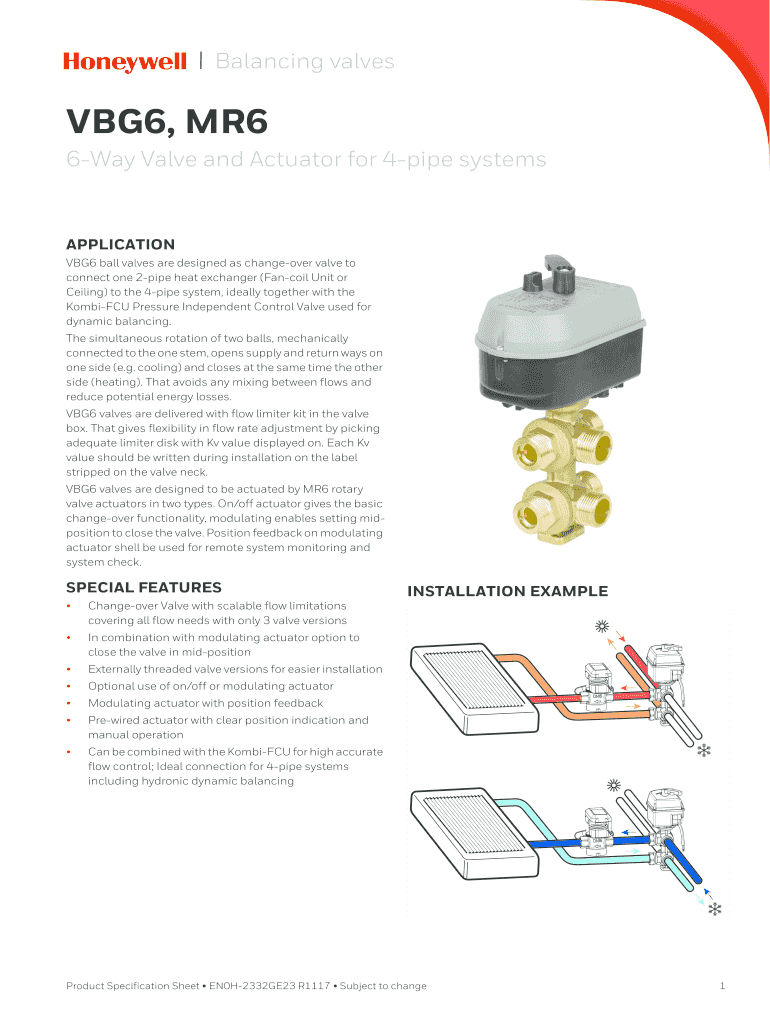 Honeywell | Balancing valves

VBG6, MR6

6-Way Valve and Actuator for 4-pipe systems

APPLICATION

VBG6 ball valves are designed as change-over valve to connect one 2-pipe heat exchanger (Fan-coil Unit or Ceiling) to the 4-pipe system, ideally together with the Kombi-FCU Pressure Independent Control Valve used for dynamic balancing.

The simultaneous rotation of two balls, mechanically connected to the one stem, opens supply and return ways on one side (e.g. cooling) and closes at the same time the other side (heating). That avoids any mixing between flows and reduce potential energy losses.

VBG6 valves are delivered with flow limiter kit in the valve box. That gives flexibility in flow rate adjustment by picking adequate limiter disk with Kv value displayed on. Each Kv value should be written during installation on the label stripped on the valve neck.

VBG6 valves are designed to be actuated by MR6 rotary valve actuators in two types. On/off actuator gives the basic change-over functionality, modulating enables setting mid-position to close the valve. Position feedback on modulating actuator shell be used for remote system monitoring and system check.

SPECIAL FEATURES

• Change-over Valve with scalable flow limitations covering all flow needs with only 3 valve versions
• In combination with modulating actuator option to close the valve in mid-position
• Externally threaded valve versions for easier installation
• Optional use of on/off or modulating actuator
• Modulating actuator with position feedback
• Pre-wired actuator with clear position indication and manual operation
• Can be combined with the Kombi-FCU for high accurate flow control; Ideal connection for 4-pipe systems including hydronic dynamic balancing

INSTALLATION EXAMPLE

Product Specification Sheet • EN0H-2332GE23 R1117 • Subject to change

1