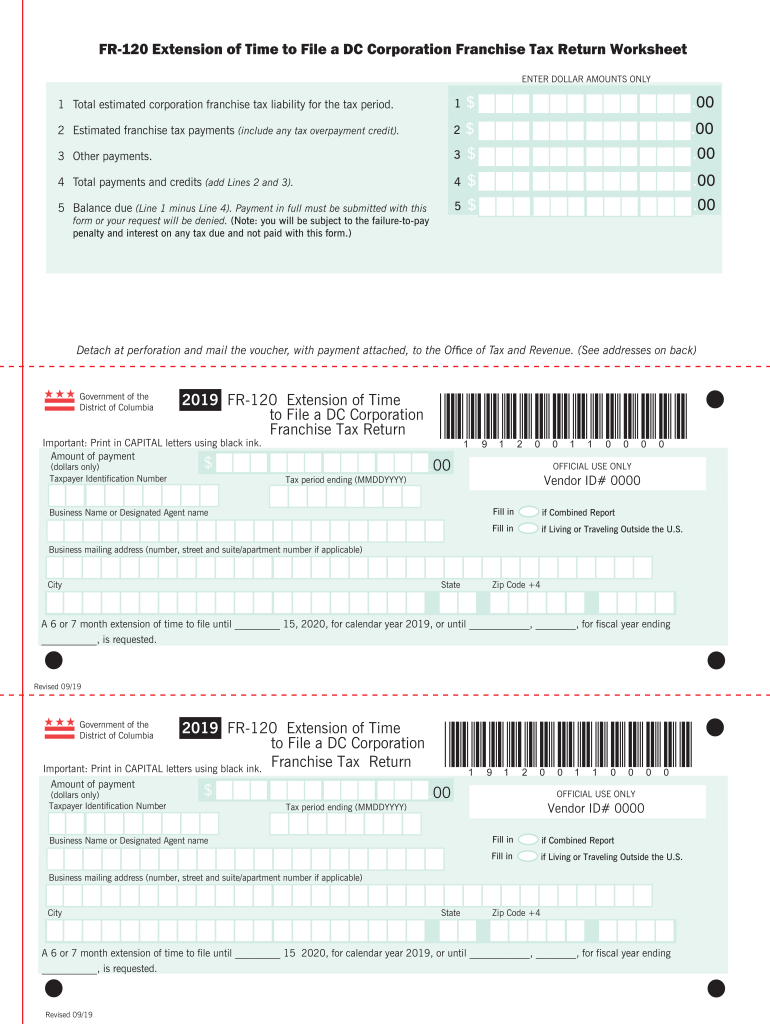 FR-120 Extension of Time to File a DC Corporation Franchise Tax Return Worksheet

ENTER DOLLAR AMOUNTS ONLY

1 Total estimated corporation franchise tax liability for the tax period. 1 $ 00

2 Estimated franchise tax payments (include any tax overpayment credit). 2 $ 00

3 Other payments. 3 $ 00

4 Total payments and credits (add Lines 2 and 3). 4 $ 00

5 Balance due (Line 1 minus Line 4). Payment in full must be submitted with this form or your request will be denied. (Note: you will be subject to the failure-to-pay penalty and interest on any tax due and not paid with this form.) 5 $ 00

Detach at perforation and mail the voucher, with payment attached, to the Office of Tax and Revenue. (See addresses on back)

Government of the District of Columbia

2019 FR-120 Extension of Time to File a DC Corporation Franchise Tax Return

1 9 1 2 0 0 1 1 0 0 0 0

Important: Print in CAPITAL letters using black ink.

Amount of payment (dollars only) $ 00

OFFICIAL USE ONLY
Vendor ID# 0000

Taxpayer Identification Number

Tax period ending (MMDDYYYY)

Business Name or Designated Agent name

Fill in if Combined Report
Fill in if Living or Traveling Outside the U.S.

Business mailing address (number, street and suite/apartment number if applicable)

City

State

Zip Code +4

A 6 or 7 month extension of time to file until ________ 15, 2020, for calendar year 2019, or until ___________, _______, for fiscal year ending __________, is requested.

Revised 09/19

Government of the District of Columbia

2019 FR-120 Extension of Time to File a DC Corporation Franchise Tax Return

1 9 1 2 0 0 1 1 0 0 0 0

Important: Print in CAPITAL letters using black ink.

Amount of payment (dollars only) $ 00

OFFICIAL USE ONLY
Vendor ID# 0000

Taxpayer Identification Number

Tax period ending (MMDDYYYY)

Business Name or Designated Agent name

Fill in if Combined Report
Fill in if Living or Traveling Outside the U.S.

Business mailing address (number, street and suite/apartment number if applicable)

City

State

Zip Code +4

A 6 or 7 month extension of time to file until ________ 15 2020, for calendar year 2019, or until ___________, _______, for fiscal year ending __________, is requested.

Revised 09/19