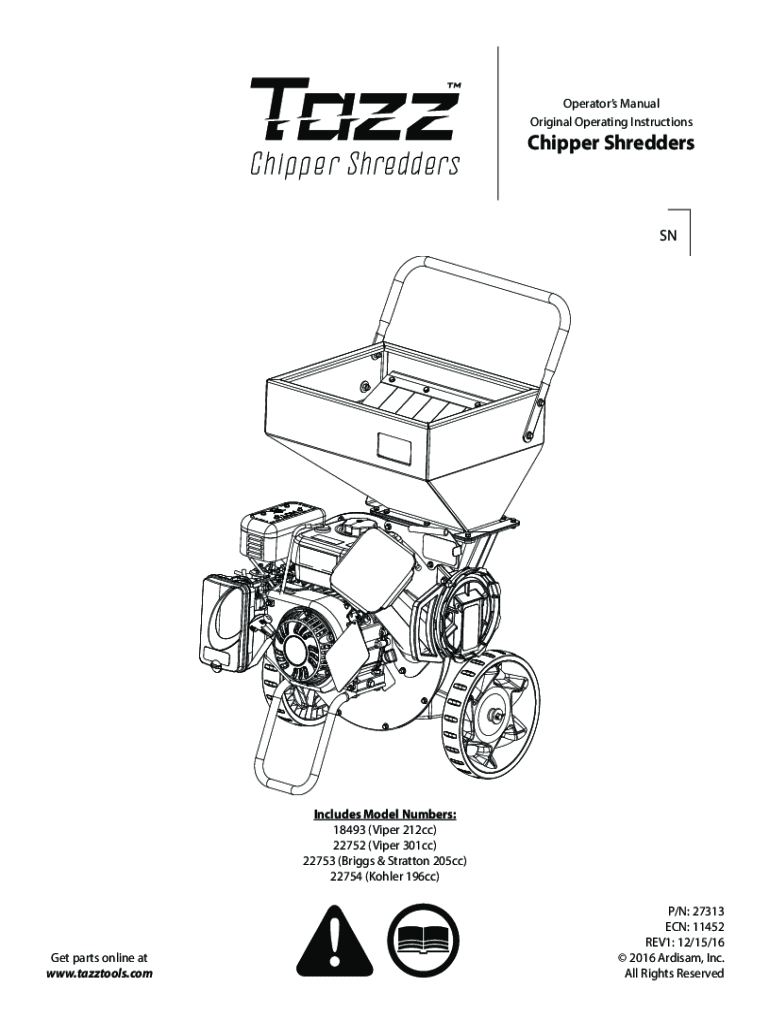 Tazz™
Chipper Shredders

Operator's Manual
Original Operating Instructions
Chipper Shredders

SN

Includes Model Numbers:
18493 (Viper 212cc)
22752 (Viper 301cc)
22753 (Briggs & Stratton 205cc)
22754 (Kohler 196cc)

Get parts online at
www.tazztools.com

P/N: 27313
ECN: 11452
REV1: 12/15/16
© 2016 Ardisam, Inc.
All Rights Reserved