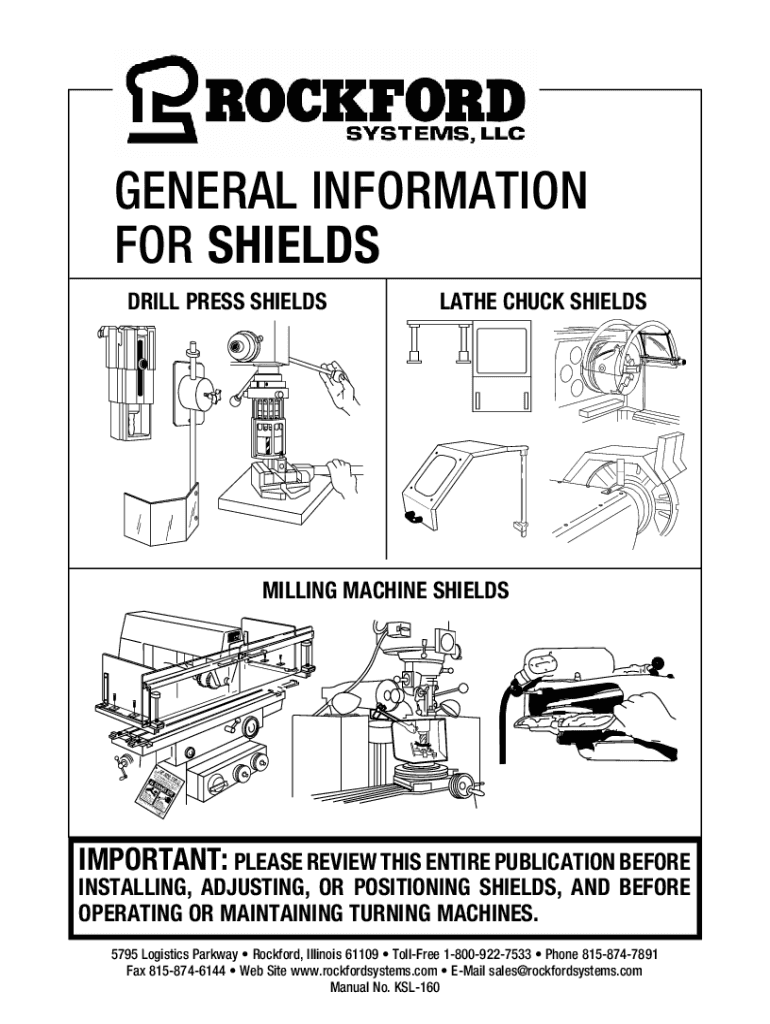 ROCKFORD
SYSTEMS, LLC

GENERAL INFORMATION FOR SHIELDS

DRILL PRESS SHIELDS

LATHE CHUCK SHIELDS

MILLING MACHINE SHIELDS

IMPORTANT: PLEASE REVIEW THIS ENTIRE PUBLICATION BEFORE INSTALLING, ADJUSTING, OR POSITIONING SHIELDS, AND BEFORE OPERATING OR MAINTAINING TURNING MACHINES.

5795 Logistics Parkway • Rockford, Illinois 61109 • Toll-Free 1-800-922-7533 • Phone 815-874-7891
Fax 815-874-6144 • Web Site www.rockfordsystems.com • E-Mail sales@rockfordsystems.com
Manual No. KSL-160