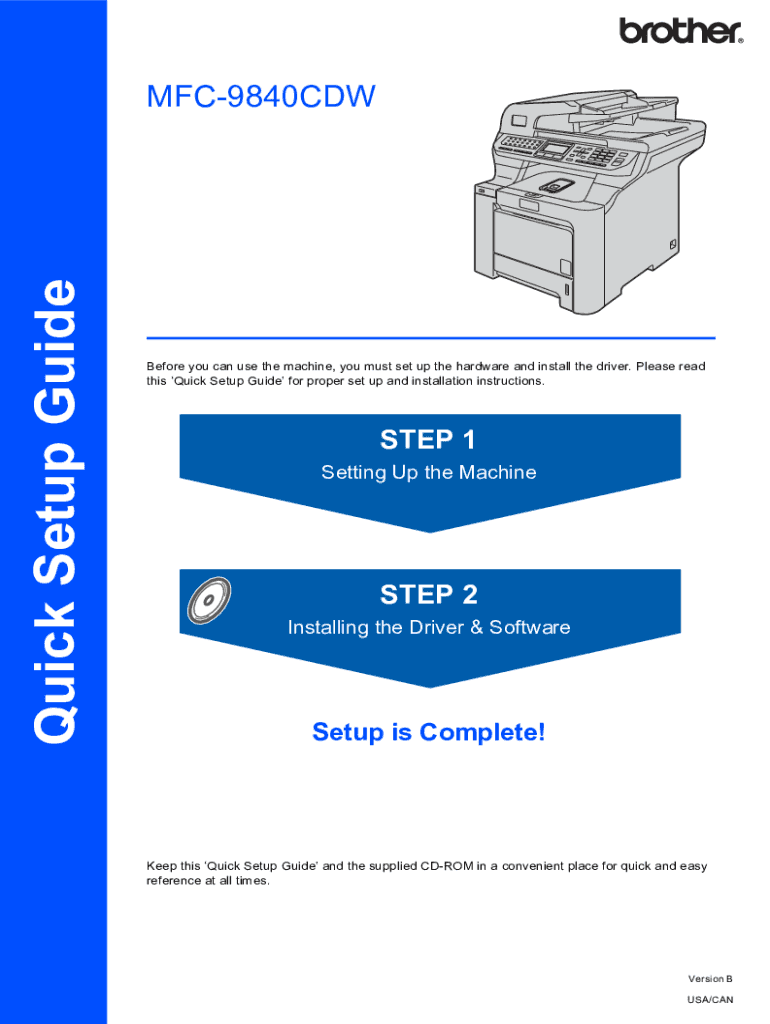 brother

Quick Setup Guide

MFC-9840CDW

Before you can use the machine, you must set up the hardware and install the driver. Please read this 'Quick Setup Guide' for proper set up and installation instructions.

STEP 1

Setting Up the Machine

STEP 2

Installing the Driver & Software

Setup is Complete!

Keep this 'Quick Setup Guide' and the supplied CD-ROM in a convenient place for quick and easy reference at all times.

Version B

USA/CAN