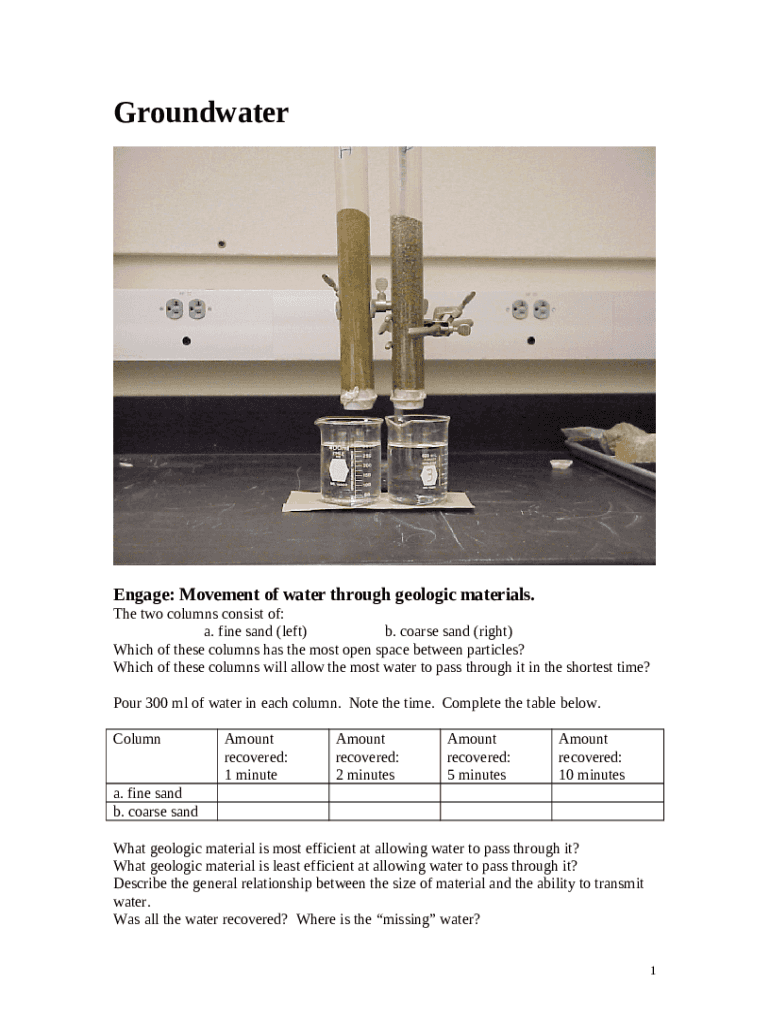 Groundwater

Engage: Movement of water through geologic materials.
The two columns consist of:
a. fine sand (left) b. coarse sand (right)
Which of these columns has the most open space between particles?
Which of these columns will allow the most water to pass through it in the shortest time?

Pour 300 ml of water in each column. Note the time. Complete the table below.

| Column | Amount recovered: 1 minute | Amount recovered: 2 minutes | Amount recovered: 5 minutes | Amount recovered: 10 minutes |
|---|---|---|---|---|
| a. fine sand | | | | |
| b. coarse sand | | | | |

What geologic material is most efficient at allowing water to pass through it?
What geologic material is least efficient at allowing water to pass through it?
Describe the general relationship between the size of material and the ability to transmit water.
Was all the water recovered? Where is the “missing” water?

1