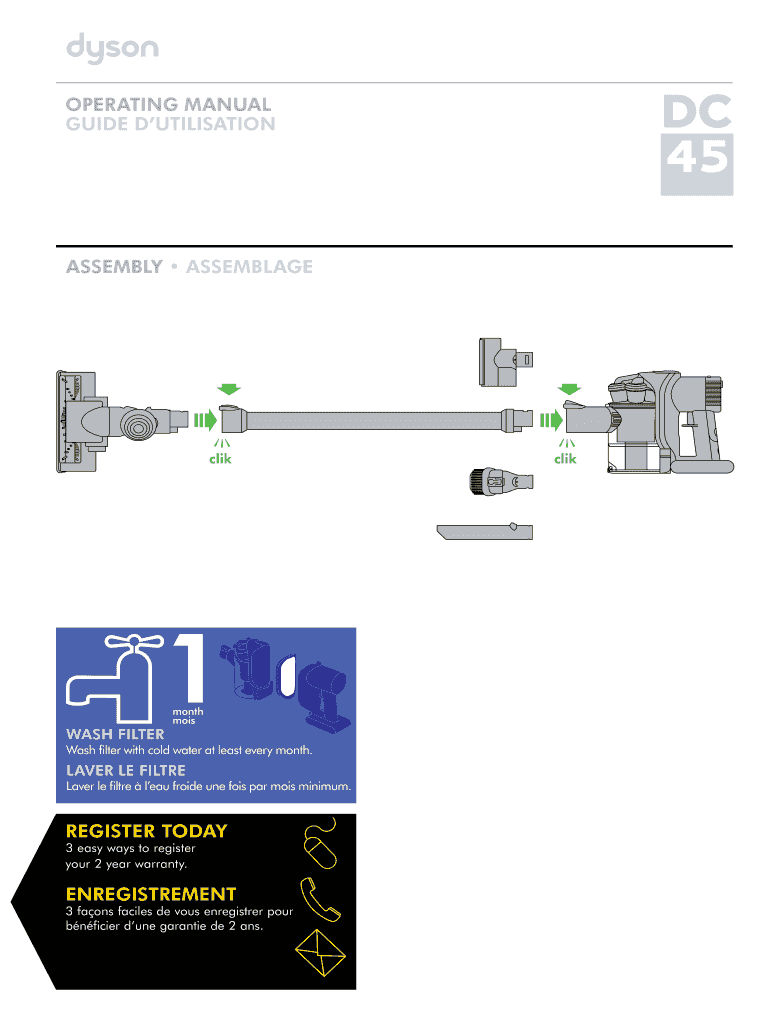 dyson

OPERATING MANUAL
GUIDE D'UTILISATION

DC
45

ASSEMBLY • ASSEMBLAGE

clik

clik

1
month
mois

WASH FILTER
Wash filter with cold water at least every month.

LAVER LE FILTRE
Laver le filtre à l'eau froide une fois par mois minimum.

REGISTER TODAY
3 easy ways to register your 2 year warranty.

ENREGISTREMENT
3 façons faciles de vous enregistrer pour bénéficier d'une garantie de 2 ans.