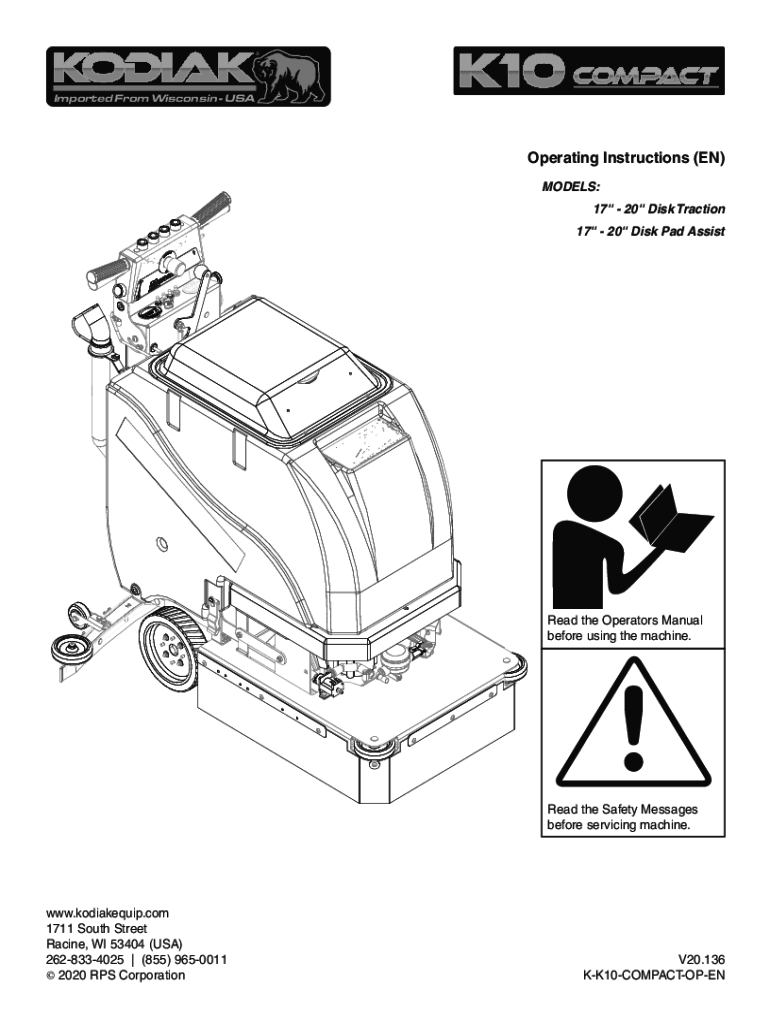 KODIAK
Imported From Wisconsin - USA

K10 COMPACT

Operating Instructions (EN)

MODELS:

17" - 20" Disk Traction

17" - 20" Disk Pad Assist

Read the Operators Manual before using the machine.

Read the Safety Messages before servicing machine.

www.kodiakequip.com
1711 South Street
Racine, WI 53404 (USA)
262-833-4025 | (855) 965-0011
© 2020 RPS Corporation

V20.136
K-K10-COMPACT-OP-EN