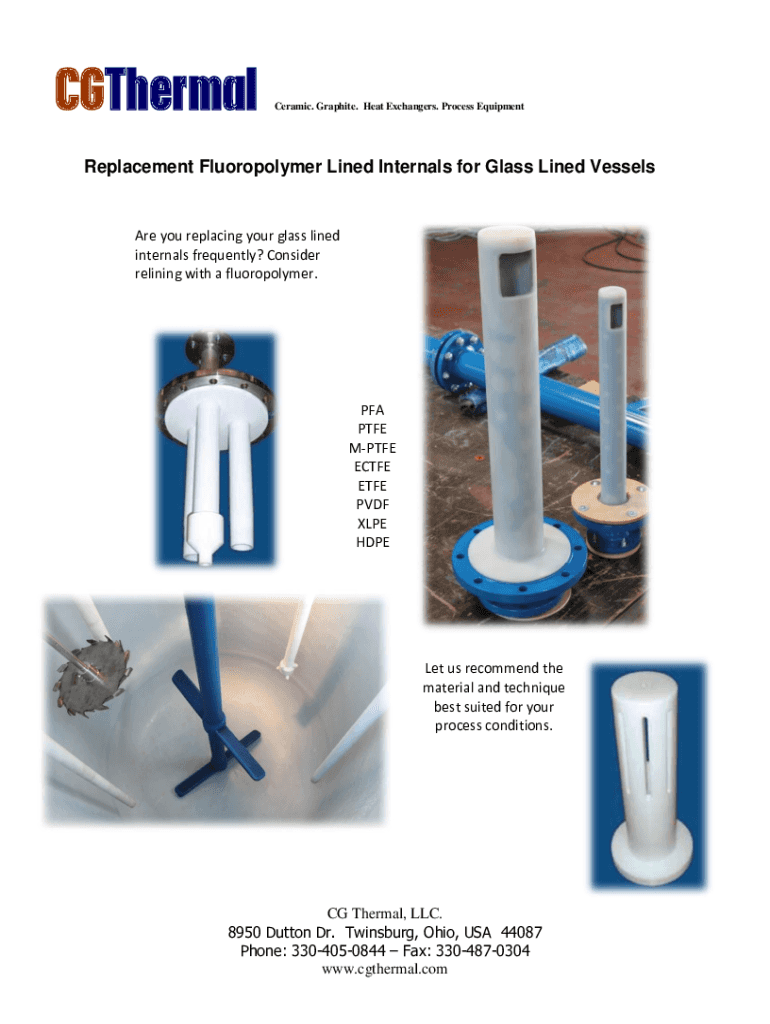 CGThermal Ceramic. Graphite. Heat Exchangers. Process Equipment

Replacement Fluoropolymer Lined Internals for Glass Lined Vessels

Are you replacing your glass lined internals frequently? Consider relining with a fluoropolymer.

PFA
PTFE
M-PTFE
ECTFE
ETFE
PVDF
XLPE
HDPE

Let us recommend the material and technique best suited for your process conditions.

CG Thermal, LLC.
8950 Dutton Dr. Twinsburg, Ohio, USA 44087
Phone: 330-405-0844 – Fax: 330-487-0304
www.cgthermal.com