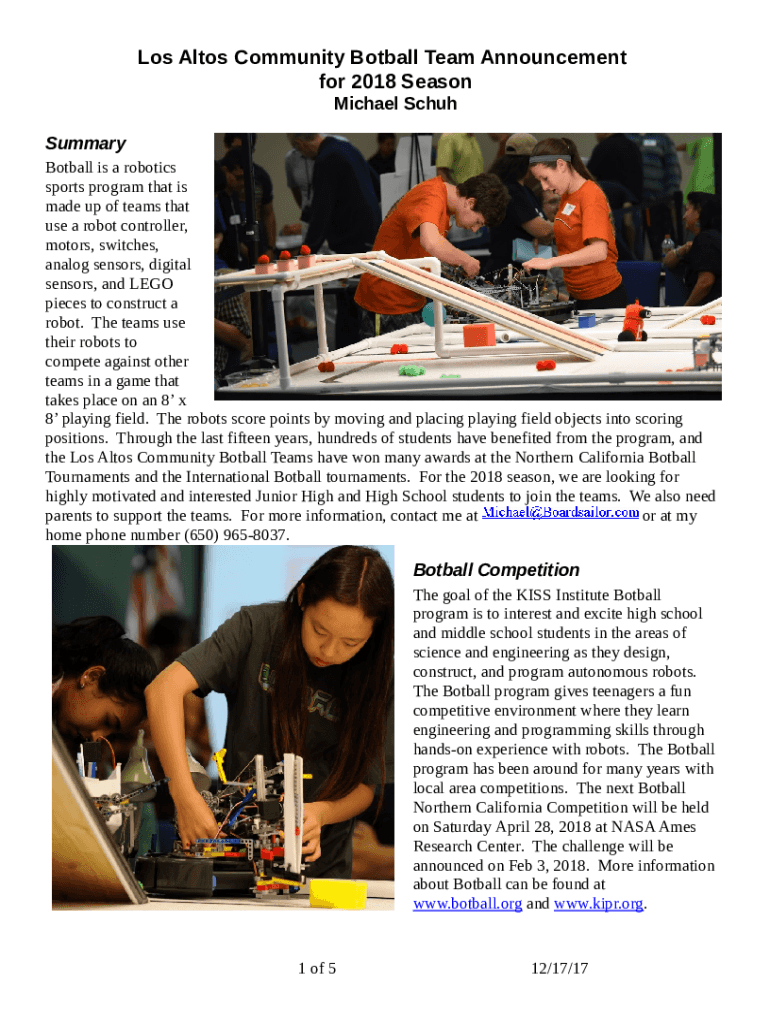 Los Altos Community Botball Team Announcement for 2018 Season
Michael Schuh

Summary

Botball is a robotics sports program that is made up of teams that use a robot controller, motors, switches, analog sensors, digital sensors, and LEGO pieces to construct a robot. The teams use their robots to compete against other teams in a game that takes place on an 8' x 8' playing field. The robots score points by moving and placing playing field objects into scoring positions. Through the last fifteen years, hundreds of students have benefited from the program, and the Los Altos Community Botball Teams have won many awards at the Northern California Botball Tournaments and the International Botball tournaments. For the 2018 season, we are looking for highly motivated and interested Junior High and High School students to join the teams. We also need parents to support the teams. For more information, contact me at Michael@Boardsailor.com or at my home phone number (650) 965-8037.

Botball Competition

The goal of the KISS Institute Botball program is to interest and excite high school and middle school students in the areas of science and engineering as they design, construct, and program autonomous robots. The Botball program gives teenagers a fun competitive environment where they learn engineering and programming skills through hands-on experience with robots. The Botball program has been around for many years with local area competitions. The next Botball Northern California Competition will be held on Saturday April 28, 2018 at NASA Ames Research Center. The challenge will be announced on Feb 3, 2018. More information about Botball can be found at www.botball.org and www.kipr.org.

1 of 5

12/17/17