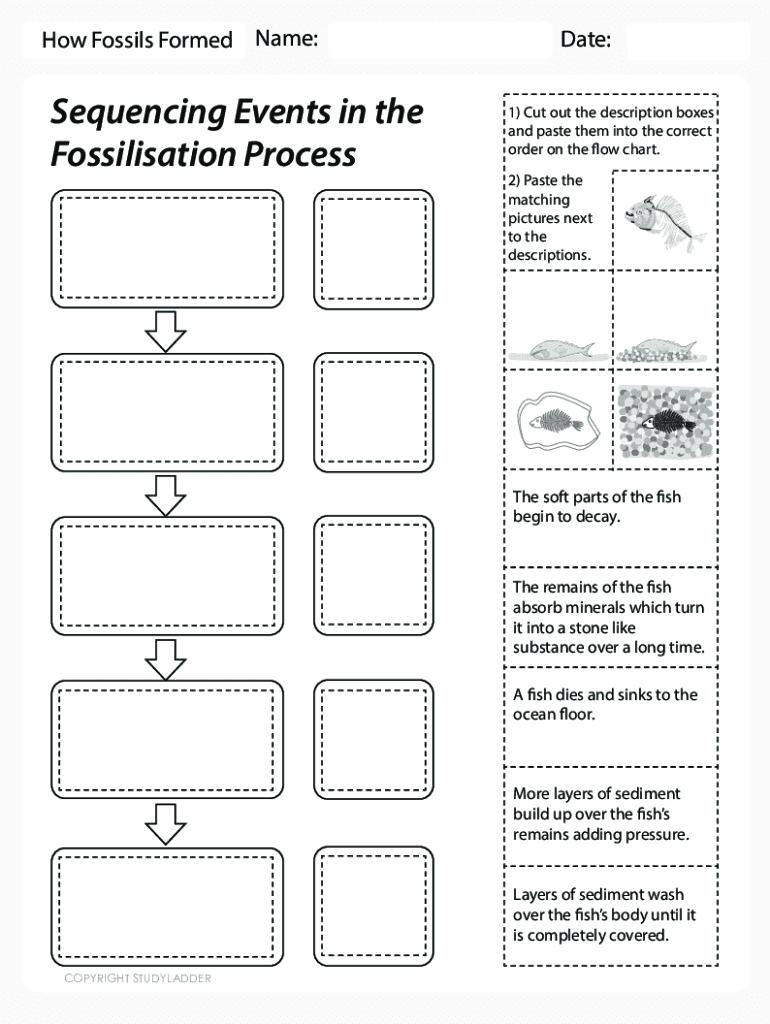 How Fossils Formed Name: Date:

Sequencing Events in the Fossilisation Process

1) Cut out the description boxes and paste them into the correct order on the flow chart.

2) Paste the matching pictures next to the descriptions.

The soft parts of the fish begin to decay.

The remains of the fish absorb minerals which turn it into a stone like substance over a long time.

A fish dies and sinks to the ocean floor.

More layers of sediment build up over the fish's remains adding pressure.

Layers of sediment wash over the fish's body until it is completely covered.

COPYRIGHT STUDYLADDER