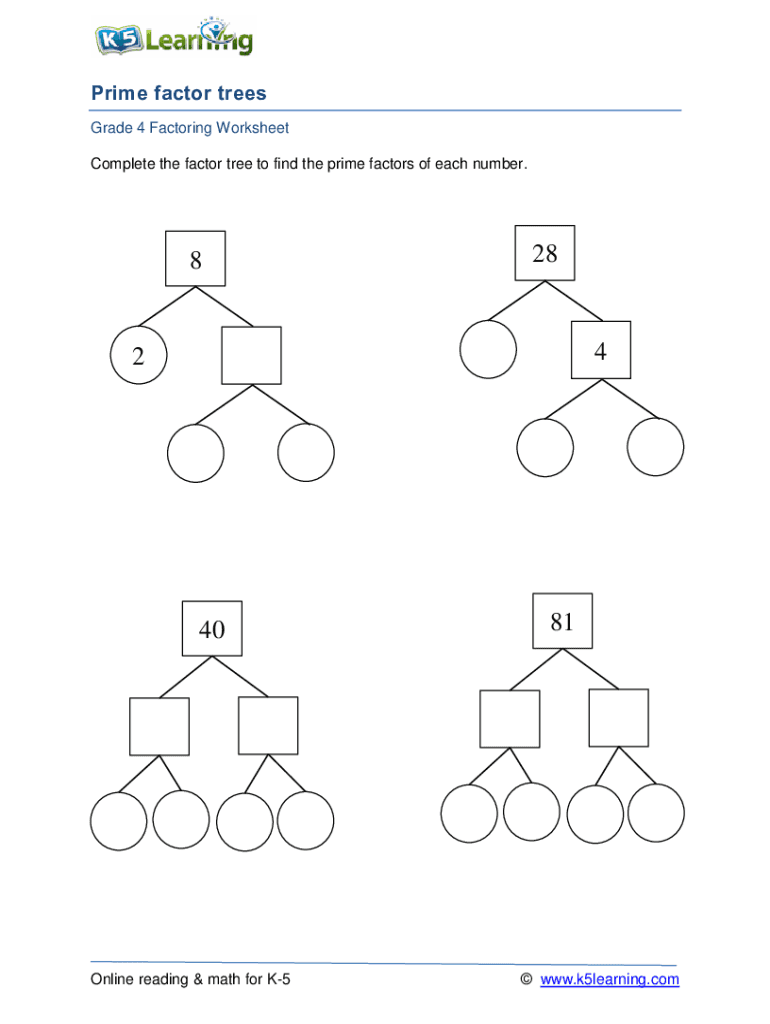 K5 Learning

Prime factor trees

Grade 4 Factoring Worksheet

Complete the factor tree to find the prime factors of each number.

8

2

28

4

40

81

Online reading & math for K-5

© www.k5learning.com