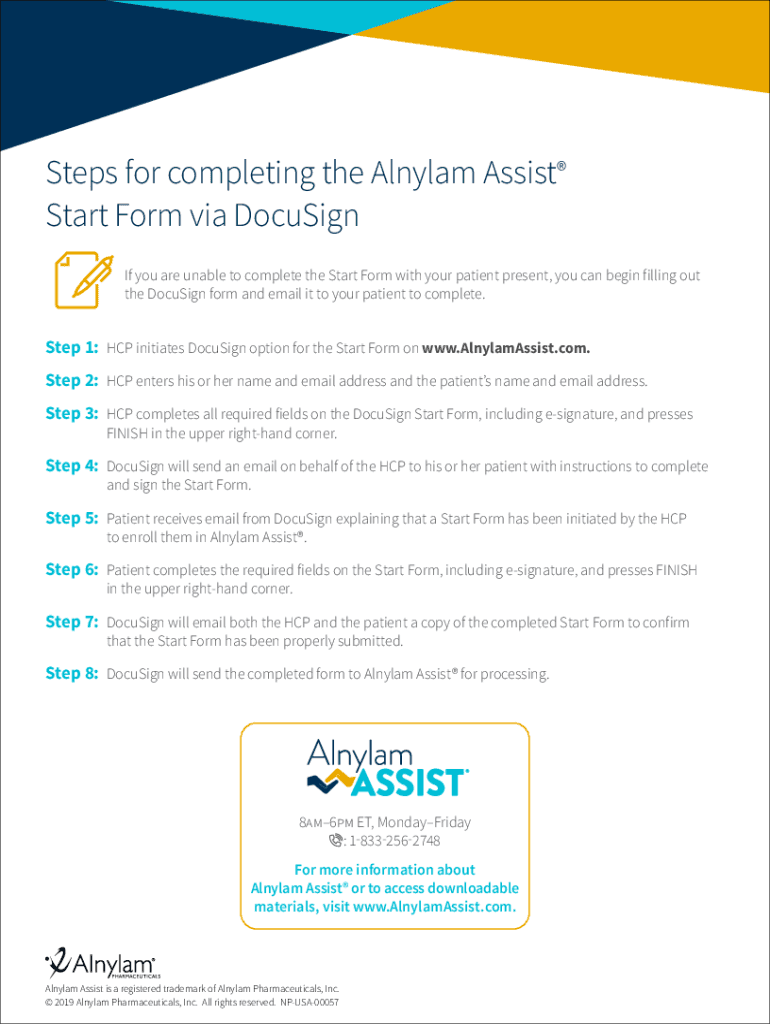 Steps for completing the Alnylam Assist®
Start Form via DocuSign

If you are unable to complete the Start Form with your patient present, you can begin filling out the DocuSign form and email it to your patient to complete.

Step 1: HCP initiates DocuSign option for the Start Form on www.AlnylamAssist.com.

Step 2: HCP enters his or her name and email address and the patient's name and email address.

Step 3: HCP completes all required fields on the DocuSign Start Form, including e-signature, and presses FINISH in the upper right-hand corner.

Step 4: DocuSign will send an email on behalf of the HCP to his or her patient with instructions to complete and sign the Start Form.

Step 5: Patient receives email from DocuSign explaining that a Start Form has been initiated by the HCP to enroll them in Alnylam Assist®.

Step 6: Patient completes the required fields on the Start Form, including e-signature, and presses FINISH in the upper right-hand corner.

Step 7: DocuSign will email both the HCP and the patient a copy of the completed Start Form to confirm that the Start Form has been properly submitted.

Step 8: DocuSign will send the completed form to Alnylam Assist® for processing.

Alnylam ASSIST®

8AM–6PM ET, Monday–Friday
: 1-833-256-2748

For more information about Alnylam Assist® or to access downloadable materials, visit www.AlnylamAssist.com.

Alnylam® PHARMACEUTICALS

Alnylam Assist is a registered trademark of Alnylam Pharmaceuticals, Inc.
© 2019 Alnylam Pharmaceuticals, Inc. All rights reserved. NP-USA-00057