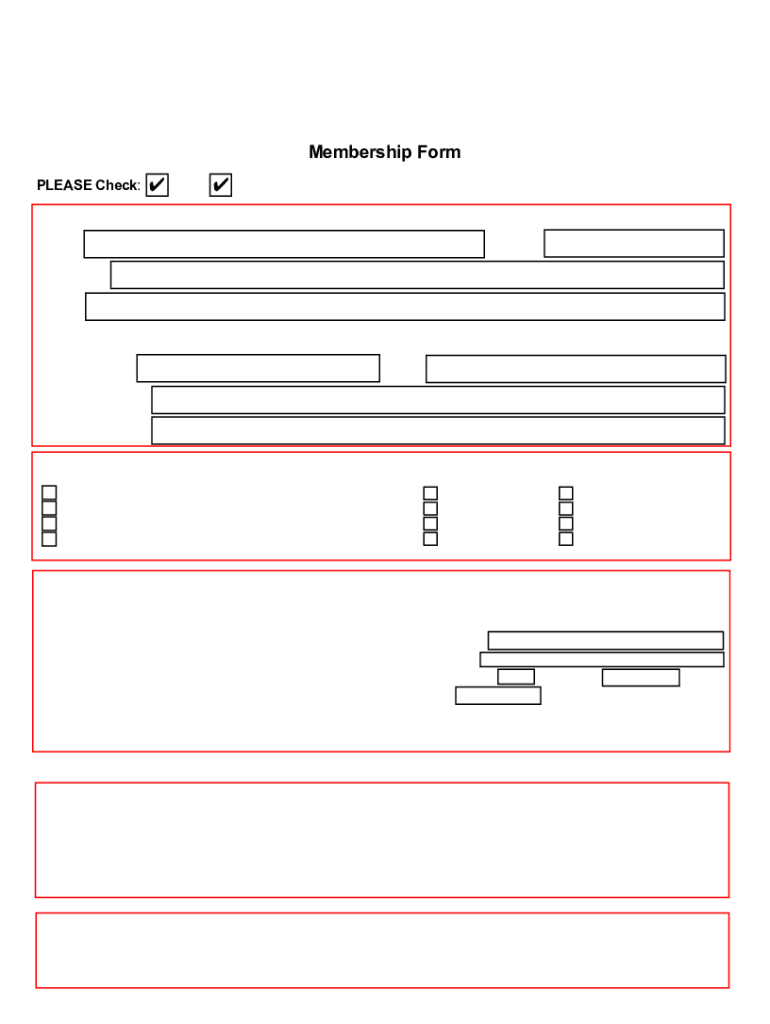 Membership Form

PLEASE Check: ✔ ✔