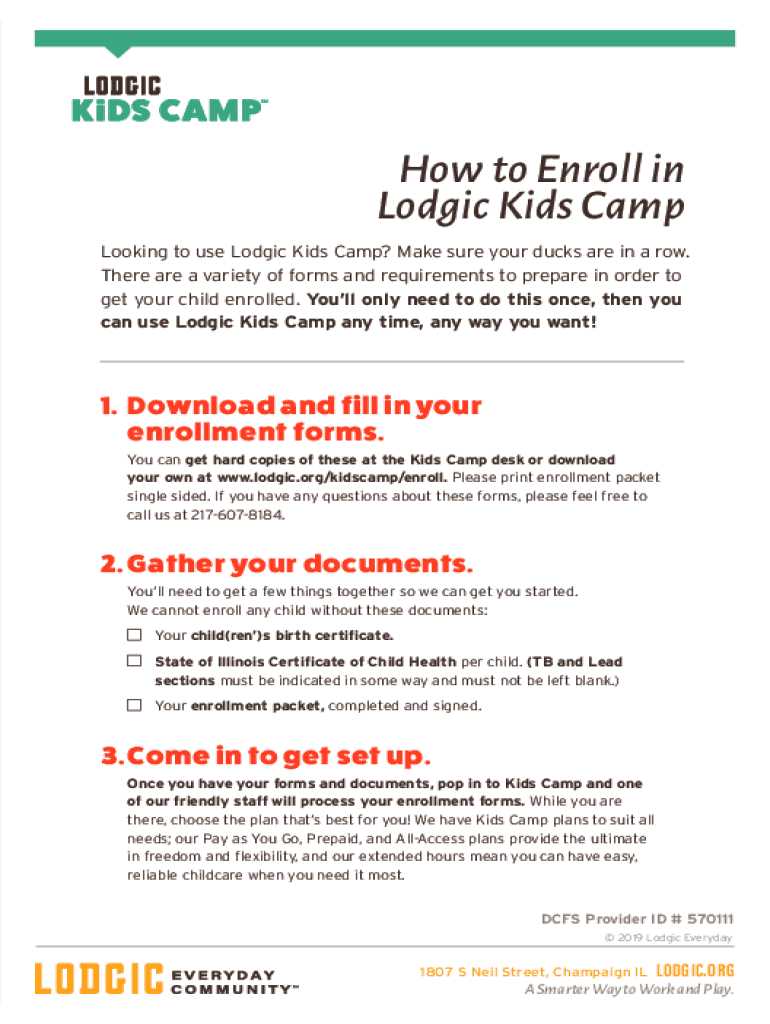 LODGIC
KiDS CAMP™

How to Enroll in Lodgic Kids Camp

Looking to use Lodgic Kids Camp? Make sure your ducks are in a row. There are a variety of forms and requirements to prepare in order to get your child enrolled. You'll only need to do this once, then you can use Lodgic Kids Camp any time, any way you want!

1. Download and fill in your enrollment forms.

You can get hard copies of these at the Kids Camp desk or download your own at www.lodgic.org/kidscamp/enroll. Please print enrollment packet single sided. If you have any questions about these forms, please feel free to call us at 217-607-8184.

2. Gather your documents.

You'll need to get a few things together so we can get you started. We cannot enroll any child without these documents:

☐ Your child(ren')s birth certificate.

☐ State of Illinois Certificate of Child Health per child. (TB and Lead sections must be indicated in some way and must not be left blank.)

☐ Your enrollment packet, completed and signed.

3. Come in to get set up.

Once you have your forms and documents, pop in to Kids Camp and one of our friendly staff will process your enrollment forms. While you are there, choose the plan that's best for you! We have Kids Camp plans to suit all needs; our Pay as You Go, Prepaid, and All-Access plans provide the ultimate in freedom and flexibility, and our extended hours mean you can have easy, reliable childcare when you need it most.

DCFS Provider ID # 570111

© 2019 Lodgic Everyday

LODGIC EVERYDAY COMMUNITY™

1807 S Neil Street, Champaign IL LODGIC.ORG

A Smarter Way to Work and Play.