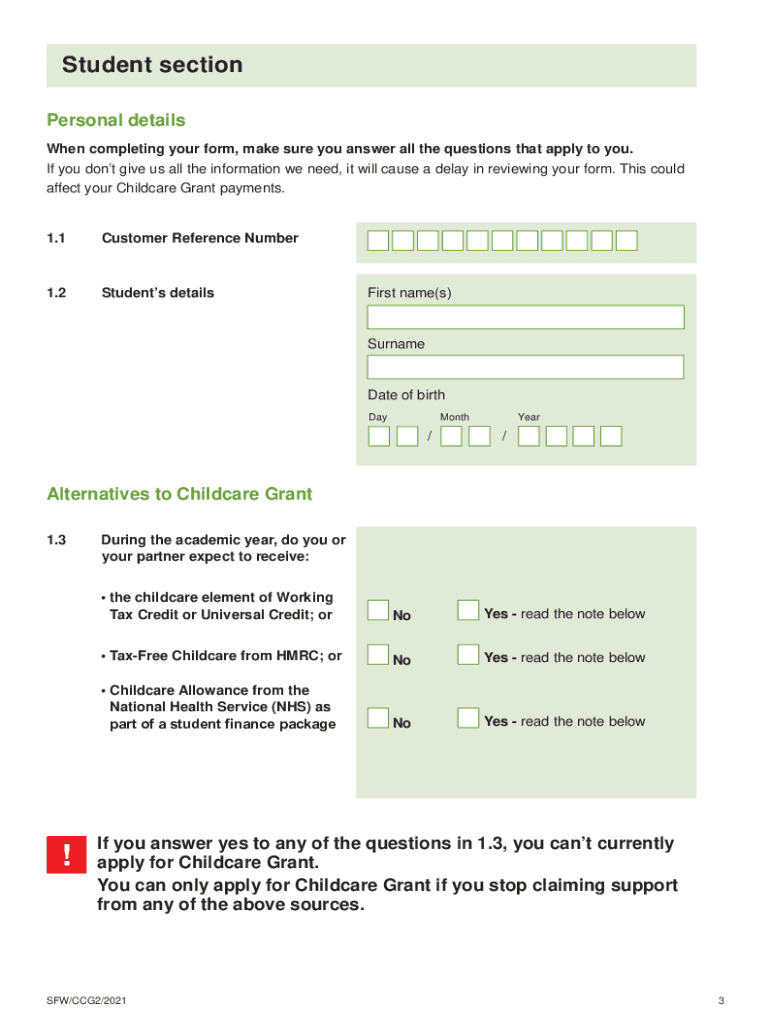 Student section

Personal details

When completing your form, make sure you answer all the questions that apply to you.
If you don't give us all the information we need, it will cause a delay in reviewing your form. This could affect your Childcare Grant payments.

1.1 Customer Reference Number

1.2 Student's details

First name(s)

Surname

Date of birth

Day Month Year

/ /

Alternatives to Childcare Grant

1.3 During the academic year, do you or your partner expect to receive:

• the childcare element of Working Tax Credit or Universal Credit; or

No Yes - read the note below

• Tax-Free Childcare from HMRC; or

No Yes - read the note below

• Childcare Allowance from the National Health Service (NHS) as part of a student finance package

No Yes - read the note below

!

If you answer yes to any of the questions in 1.3, you can't currently apply for Childcare Grant.
You can only apply for Childcare Grant if you stop claiming support from any of the above sources.

SFW/CCG2/2021

3