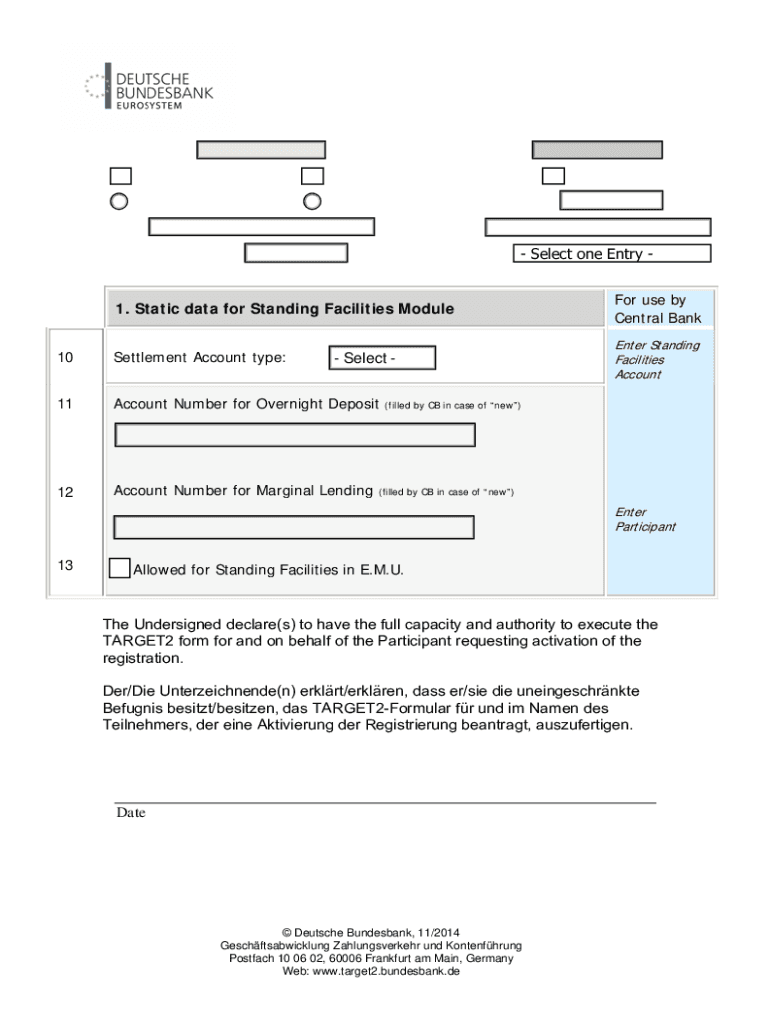 DEUTSCHE
BUNDESBANK
EUROSYSTEM

- Select one Entry -

| | 1. Static data for Standing Facilities Module | For use by Central Bank |
|---|---|---|
| 10 | Settlement Account type: - Select - | Enter Standing Facilities Account |
| 11 | Account Number for Overnight Deposit (filled by CB in case of "new") | |
| 12 | Account Number for Marginal Lending (filled by CB in case of "new") | Enter Participant |
| 13 | Allowed for Standing Facilities in E.M.U. | |

The Undersigned declare(s) to have the full capacity and authority to execute the TARGET2 form for and on behalf of the Participant requesting activation of the registration.

Der/Die Unterzeichnende(n) erklärt/erklären, dass er/sie die uneingeschränkte Befugnis besitzt/besitzen, das TARGET2-Formular für und im Namen des Teilnehmers, der eine Aktivierung der Registrierung beantragt, auszufertigen.

Date

© Deutsche Bundesbank, 11/2014
Geschäftsabwicklung Zahlungsverkehr und Kontenführung
Postfach 10 06 02, 60006 Frankfurt am Main, Germany
Web: www.target2.bundesbank.de