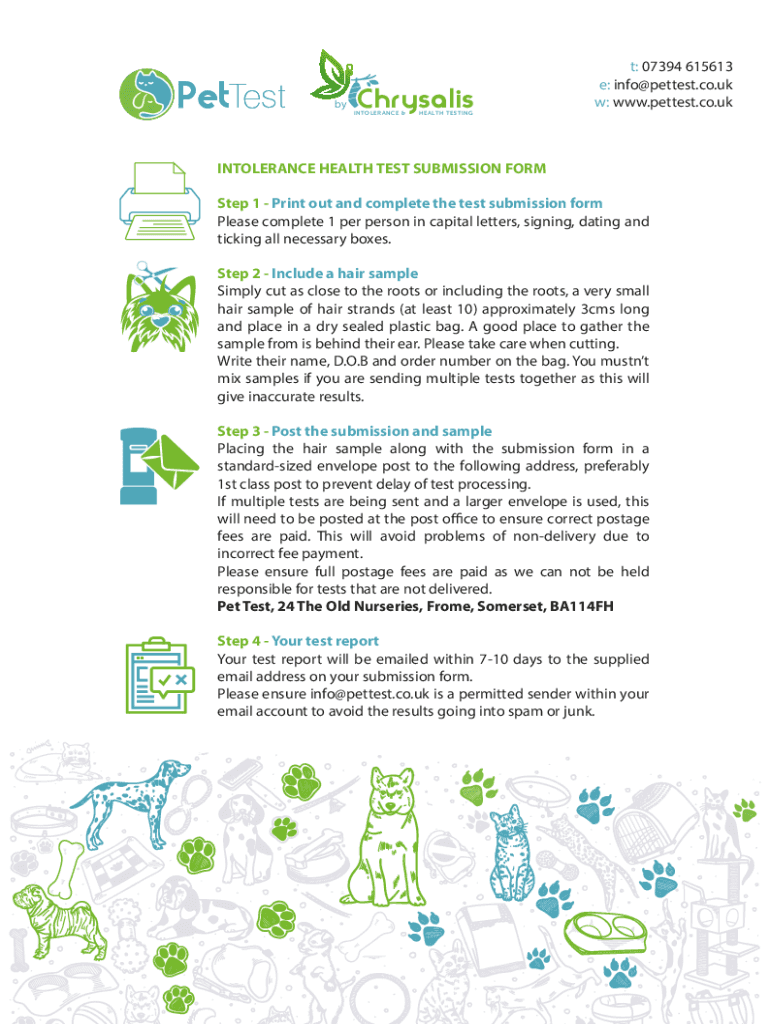 PetTest

by Chrysalis
INTOLERANCE & HEALTH TESTING

t: 07394 615613
e: info@pettest.co.uk
w: www.pettest.co.uk

INTOLERANCE HEALTH TEST SUBMISSION FORM

Step 1 - Print out and complete the test submission form
Please complete 1 per person in capital letters, signing, dating and ticking all necessary boxes.

Step 2 - Include a hair sample
Simply cut as close to the roots or including the roots, a very small hair sample of hair strands (at least 10) approximately 3cms long and place in a dry sealed plastic bag. A good place to gather the sample from is behind their ear. Please take care when cutting. Write their name, D.O.B and order number on the bag. You mustn't mix samples if you are sending multiple tests together as this will give inaccurate results.

Step 3 - Post the submission and sample
Placing the hair sample along with the submission form in a standard-sized envelope post to the following address, preferably 1st class post to prevent delay of test processing.
If multiple tests are being sent and a larger envelope is used, this will need to be posted at the post office to ensure correct postage fees are paid. This will avoid problems of non-delivery due to incorrect fee payment.
Please ensure full postage fees are paid as we can not be held responsible for tests that are not delivered.
Pet Test, 24 The Old Nurseries, Frome, Somerset, BA114FH

Step 4 - Your test report
Your test report will be emailed within 7-10 days to the supplied email address on your submission form.
Please ensure info@pettest.co.uk is a permitted sender within your email account to avoid the results going into spam or junk.