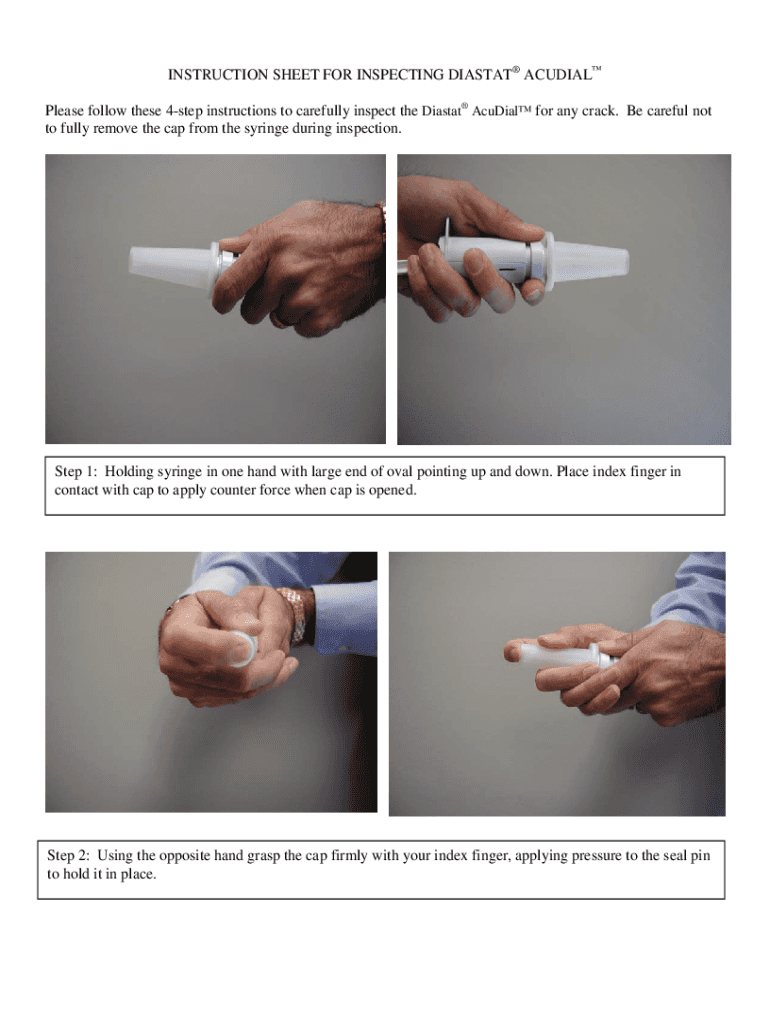 INSTRUCTION SHEET FOR INSPECTING DIASTAT® ACUDIAL™

Please follow these 4-step instructions to carefully inspect the Diastat® AcuDial™ for any crack. Be careful not to fully remove the cap from the syringe during inspection.

Step 1: Holding syringe in one hand with large end of oval pointing up and down. Place index finger in contact with cap to apply counter force when cap is opened.

Step 2: Using the opposite hand grasp the cap firmly with your index finger, applying pressure to the seal pin to hold it in place.