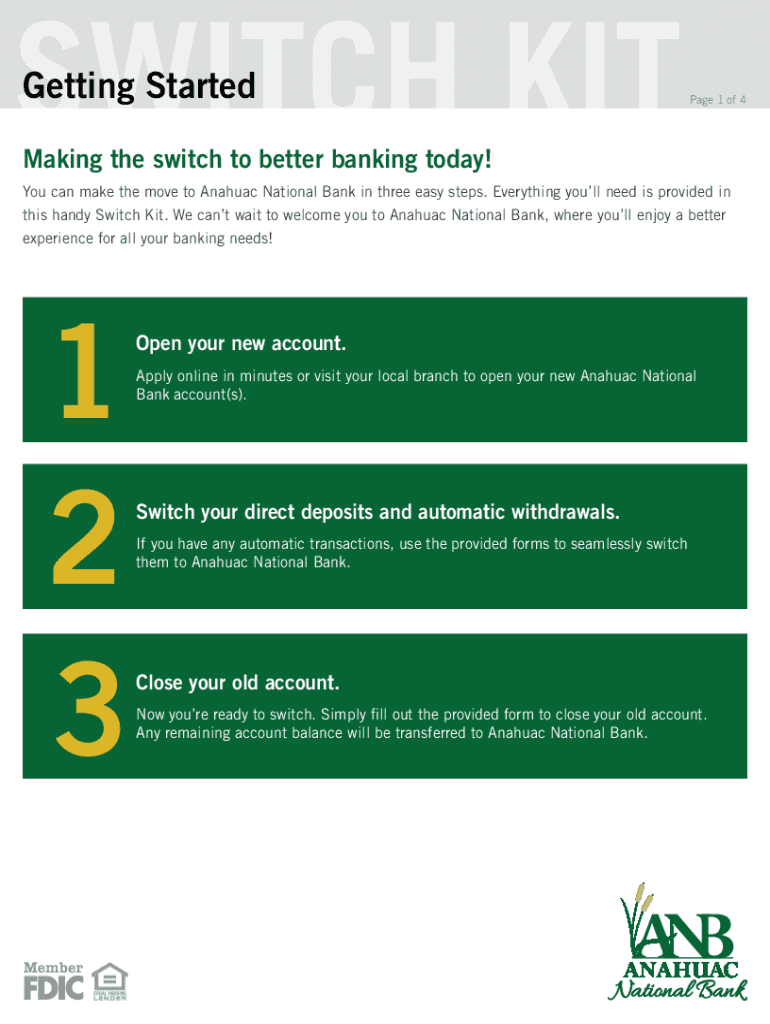 SWITCH KIT

Getting Started

Page 1 of 4

Making the switch to better banking today!

You can make the move to Anahuac National Bank in three easy steps. Everything you'll need is provided in this handy Switch Kit. We can't wait to welcome you to Anahuac National Bank, where you'll enjoy a better experience for all your banking needs!

1

Open your new account.

Apply online in minutes or visit your local branch to open your new Anahuac National Bank account(s).

2

Switch your direct deposits and automatic withdrawals.

If you have any automatic transactions, use the provided forms to seamlessly switch them to Anahuac National Bank.

3

Close your old account.

Now you're ready to switch. Simply fill out the provided form to close your old account. Any remaining account balance will be transferred to Anahuac National Bank.

Member FDIC

EQUAL HOUSING LENDER

ANB

ANAHUAC

National Bank